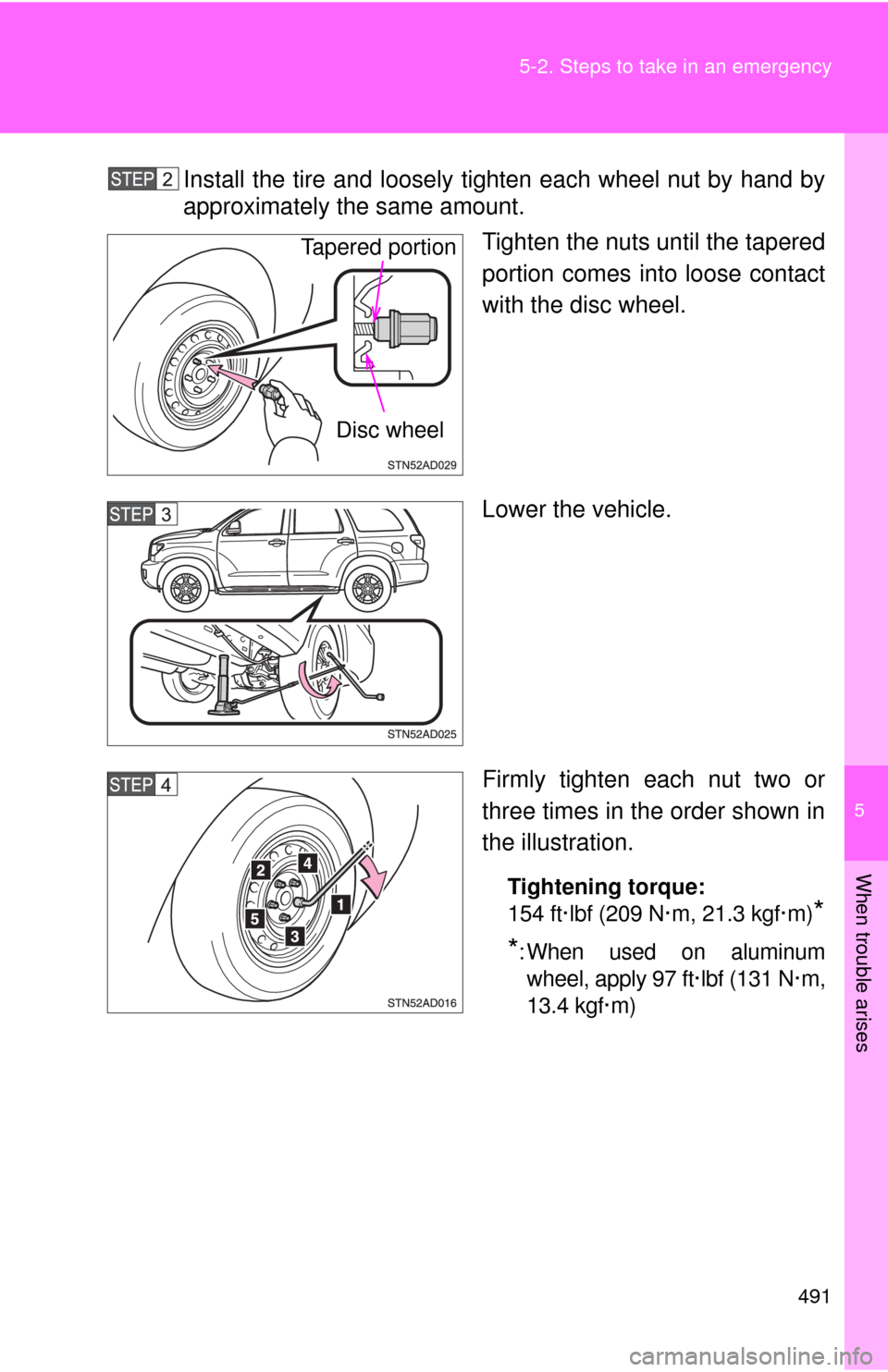 5-2. Steps to take in an emergency

STEP 2 Install the tire and loosely tighten each wheel nut by hand by approximately the same amount.

Tapered portion

Disc wheel

STN52AD029

Tighten the nuts until the tapered portion comes into loose contact with the disc wheel.

STEP 3

STN52AD025

Lower the vehicle.

STEP 4

2 4 1 5 3

STN52AD016

Firmly tighten each nut two or three times in the order shown in the illustration.

Tightening torque:
154 ft·lbf (209 N·m, 21.3 kgf·m)*

*: When used on aluminum wheel, apply 97 ft·lbf (131 N·m, 13.4 kgf·m)

5

When trouble arises

491

carmanualsonline.info