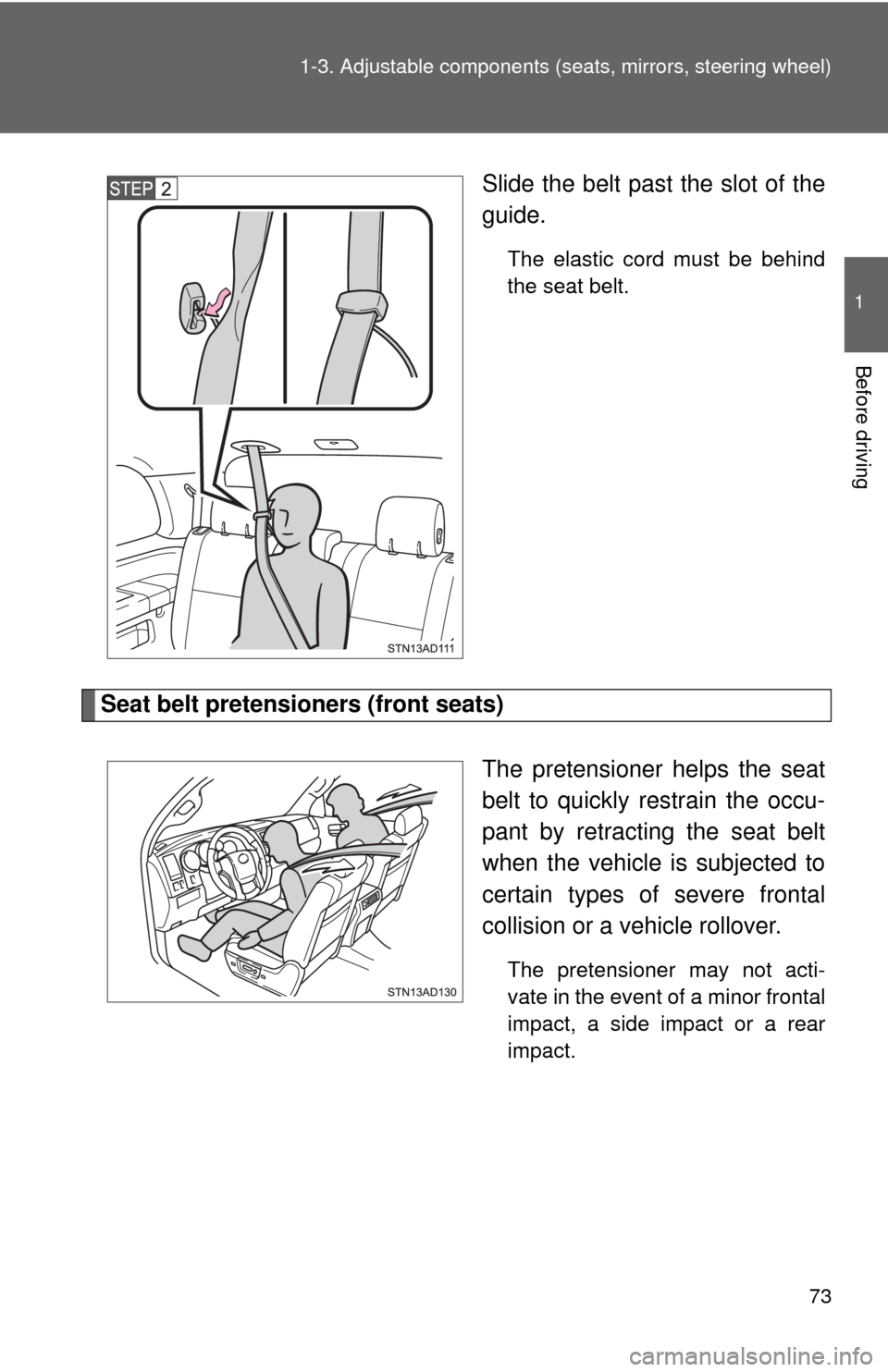 1-3. Adjustable components (seats, mirrors, steering wheel)

1

Before driving

STEP 2

Slide the belt past the slot of the guide.

The elastic cord must be behind the seat belt.

STN13AD111

Seat belt pretensioners (front seats)

The pretensioner helps the seat belt to quickly restrain the occupant by retracting the seat belt when the vehicle is subjected to certain types of severe frontal collision or a vehicle rollover.

The pretensioner may not activate in the event of a minor frontal impact, a side impact or a rear impact.

STN13AD130

73

carmanualsonline.info