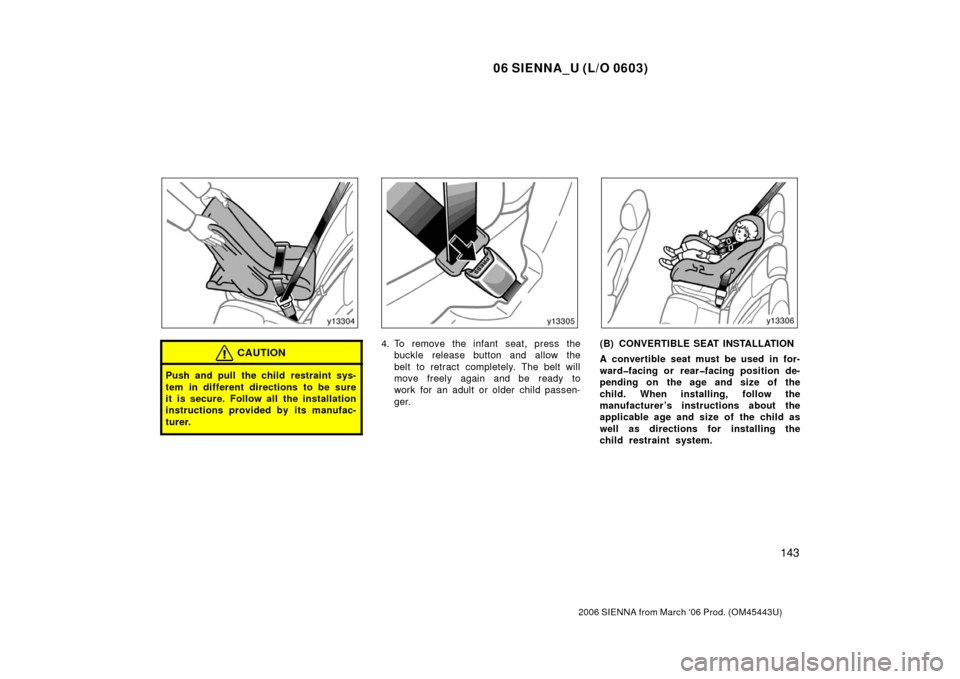 06 SIENNA_U (L/O 0603)

y13304

CAUTION

Push and pull the child restraint system in different directions to be sure it is secure. Follow all the installation instructions provided by its manufacturer.

y13305

4. To remove the infant seat, press the buckle release button and allow the belt to retract completely. The belt will move freely again and be ready to work for an adult or older child passenger.

y13306

(B) CONVERTIBLE SEAT INSTALLATION

A convertible seat must be used in forward–facing or rear–facing position depending on the age and size of the child. When installing, follow the manufacturer's instructions about the applicable age and size of the child as well as directions for installing the child restraint system.

143

2006 SIENNA from March '06 Prod. (OM45443U)

carmanualsonline.info