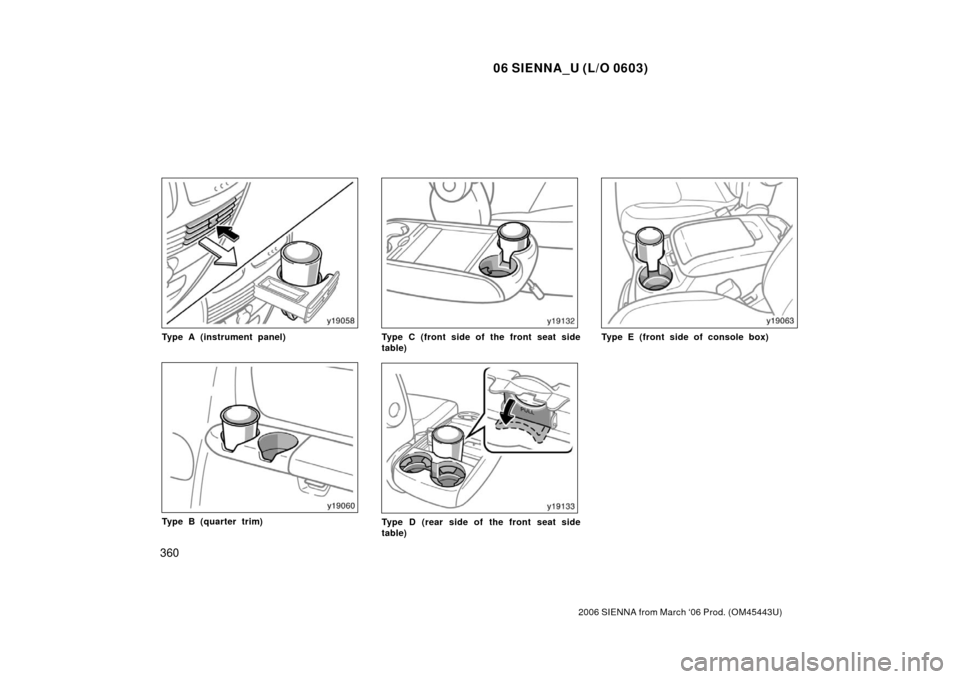 06 SIENNA_U (L/O 0603)

y19058

Type A (instrument panel)

y19060

Type B (quarter trim)

y19132

Type C (front side of the front seat side table)

PULL

y19133

Type D (rear side of the front seat side table)

y19063

Type E (front side of console box)

360

2006 SIENNA from March '06 Prod. (OM45443U)

carmanualsonline.info