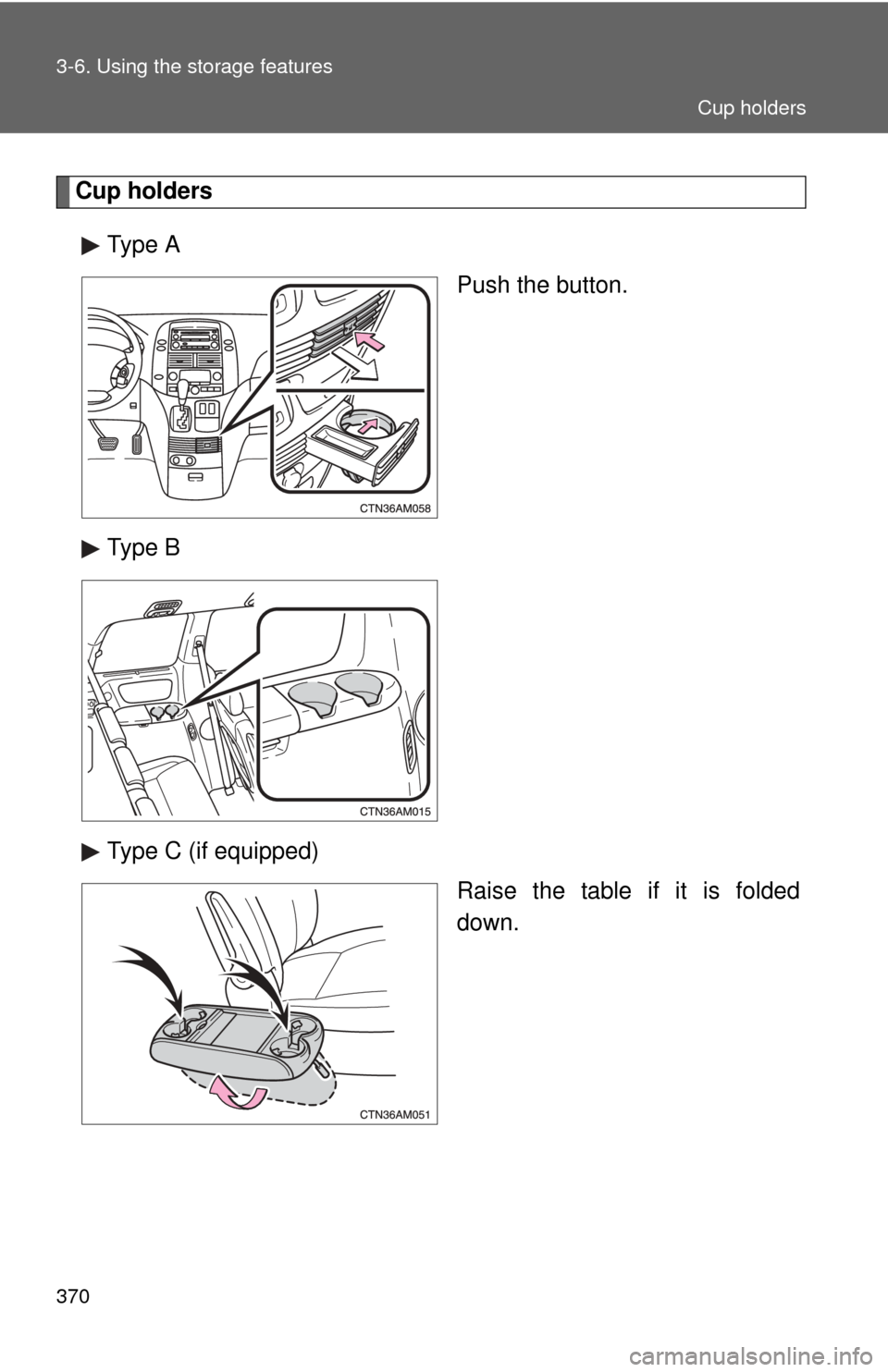 3-6. Using the storage features

Cup holders

Cup holders

▶ Type A

Push the button.

CTN36AM058

▶ Type B

CTN36AM015

▶ Type C (if equipped)

Raise the table if it is folded down.

CTN36AM051

370

carmanualsonline.info