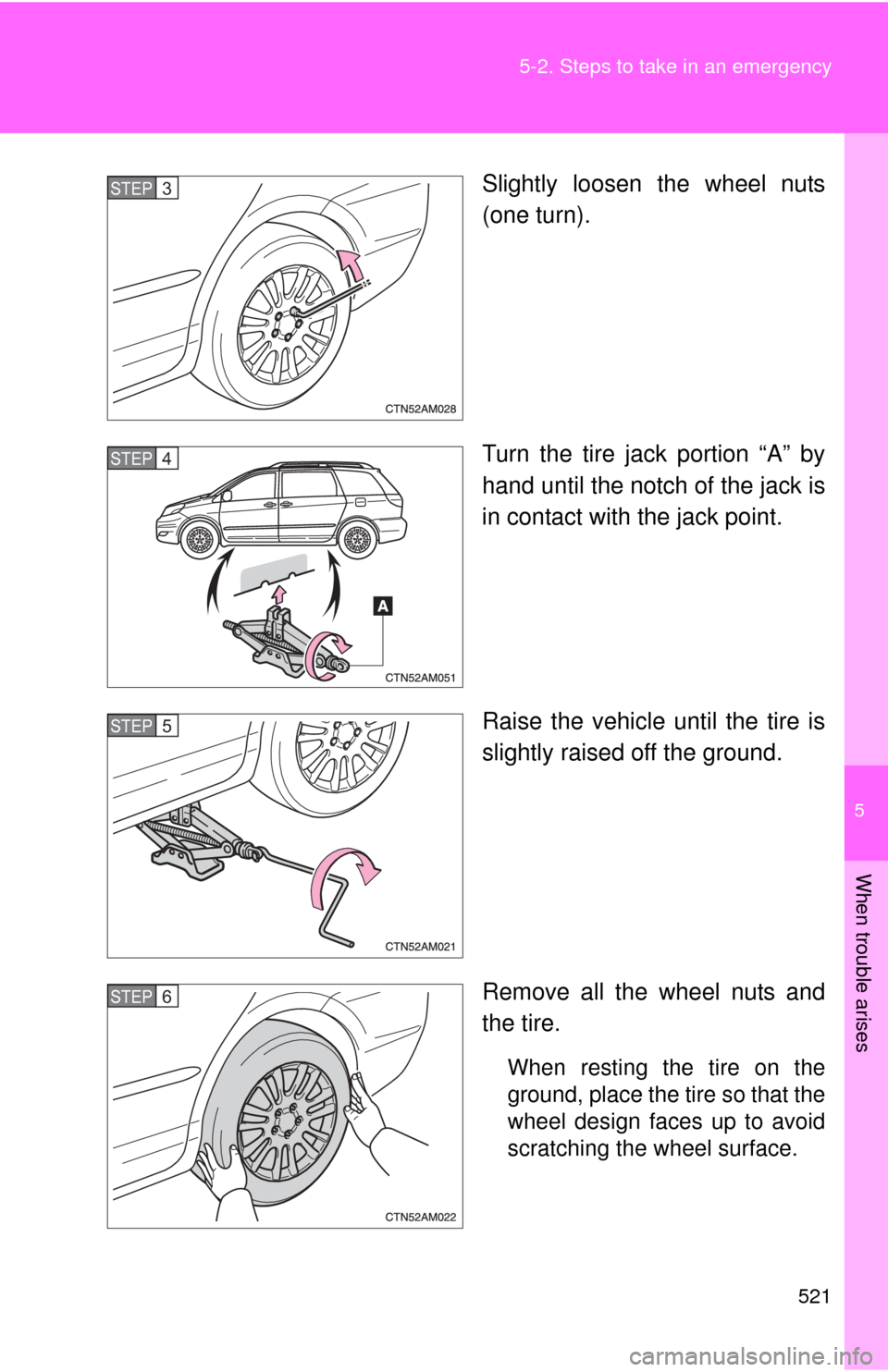 5-2. Steps to take in an emergency

STEP 3

CTN52AM028

Slightly loosen the wheel nuts (one turn).

STEP 4

A

CTN52AM051

Turn the tire jack portion “A” by hand until the notch of the jack is in contact with the jack point.

STEP 5

CTN52AM021

Raise the vehicle until the tire is slightly raised off the ground.

STEP 6

CTN52AM022

Remove all the wheel nuts and the tire.

When resting the tire on the ground, place the tire so that the wheel design faces up to avoid scratching the wheel surface.

5

When trouble arises

521

carmanualsonline.info