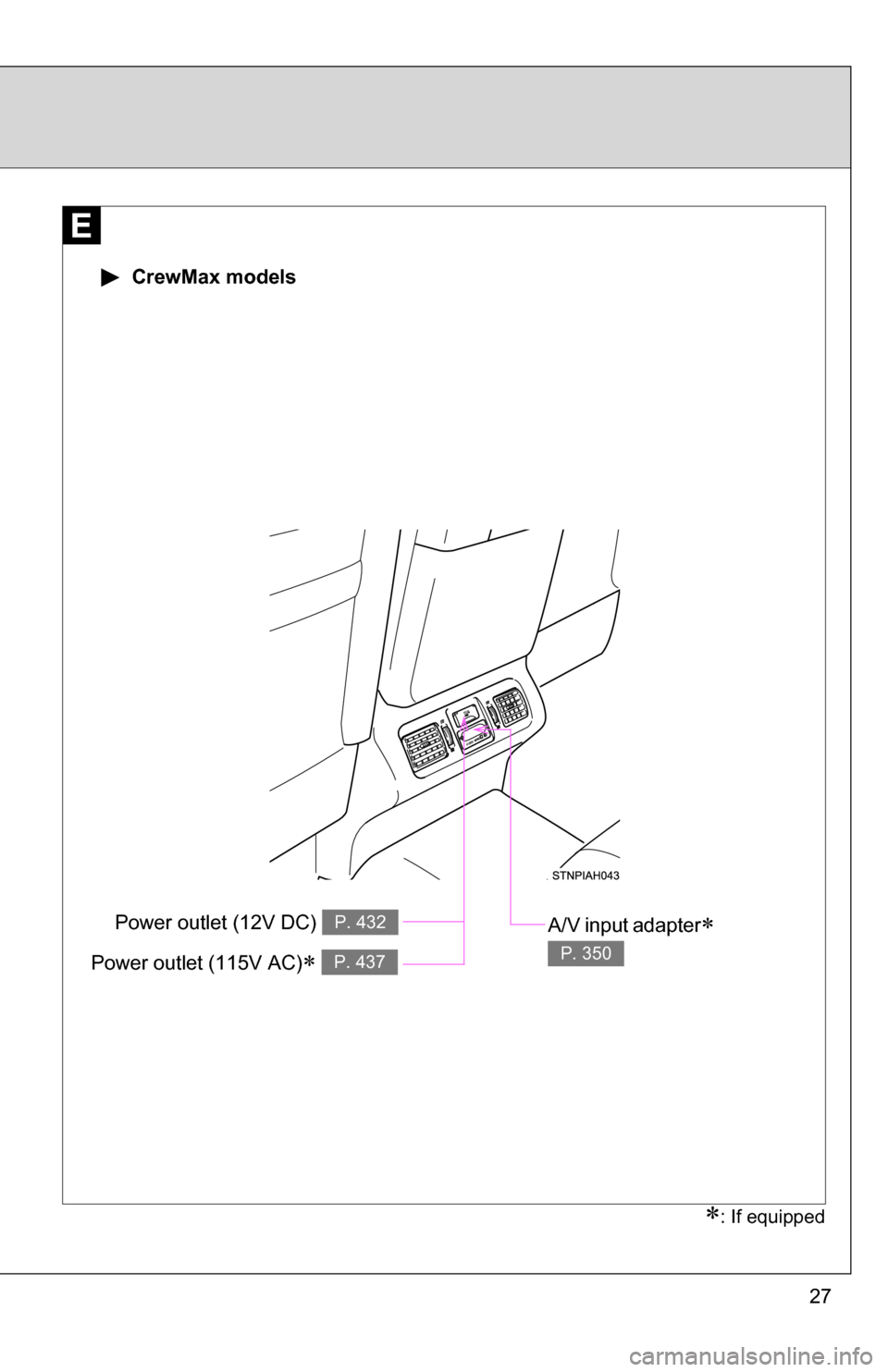 E

▶ CrewMax models

STNPIAH043

Power outlet (12V DC) P. 432

Power outlet (115V AC)∗ P. 437

A/V input adapter∗

P. 350

∗: If equipped

27

carmanualsonline.info