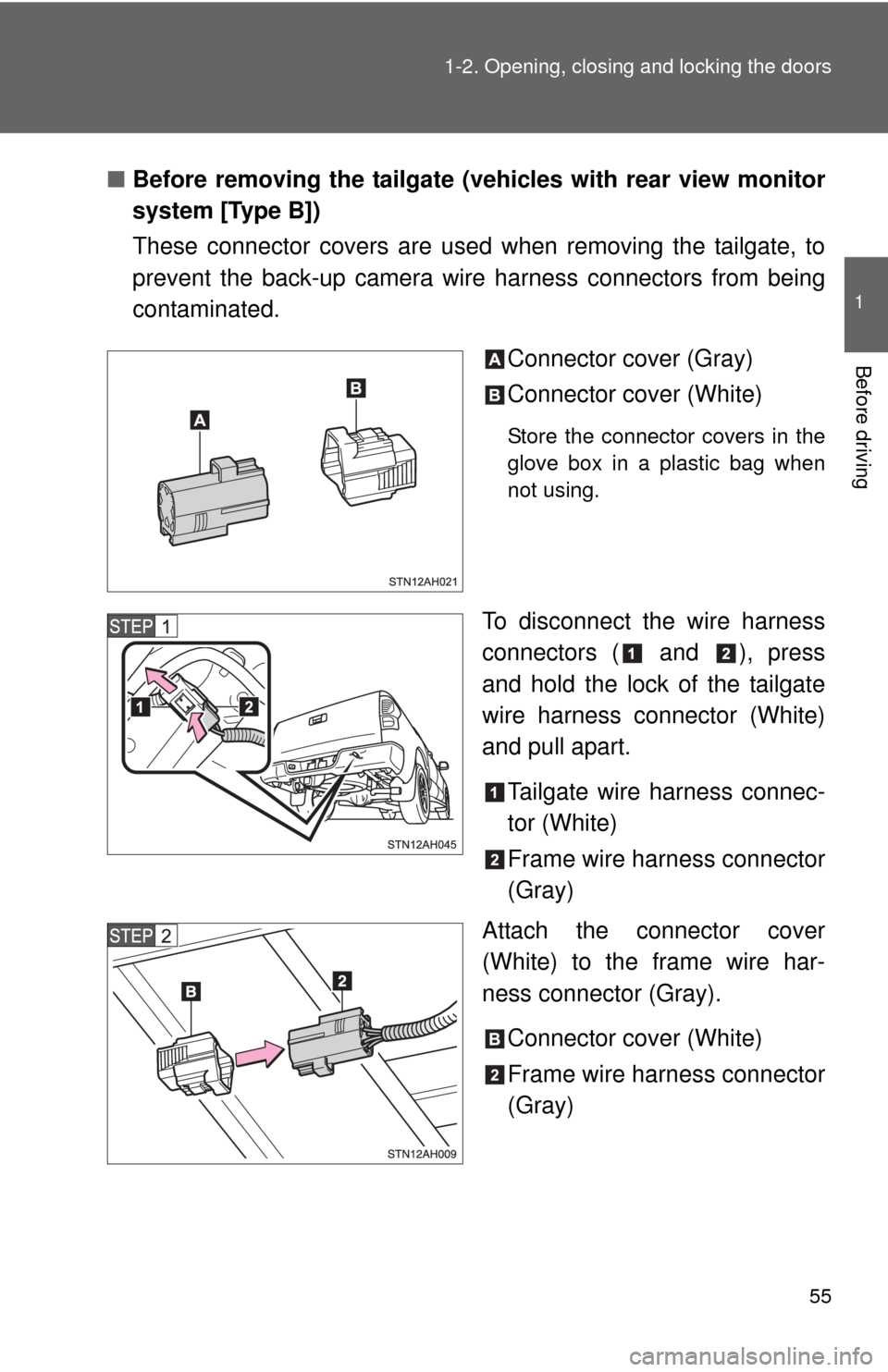 1-2. Opening, closing and locking the doors

1

Before driving

■ Before removing the tailgate (vehicles with rear view monitor system [Type B])

These connector covers are used when removing the tailgate, to prevent the back-up camera wire harness connectors from being contaminated.

A

B

STN12AH021

A Connector cover (Gray)

B Connector cover (White)

Store the connector covers in the glove box in a plastic bag when not using.

STEP 1

1

2

STN12AH045

To disconnect the wire harness connectors ( 1 and 2 ), press and hold the lock of the tailgate wire harness connector (White) and pull apart.

1 Tailgate wire harness connector (White)

2 Frame wire harness connector (Gray)

STEP 2

B

2

STN12AH009

Attach the connector cover (White) to the frame wire harness connector (Gray).

B Connector cover (White)

2 Frame wire harness connector (Gray)

55

carmanualsonline.info