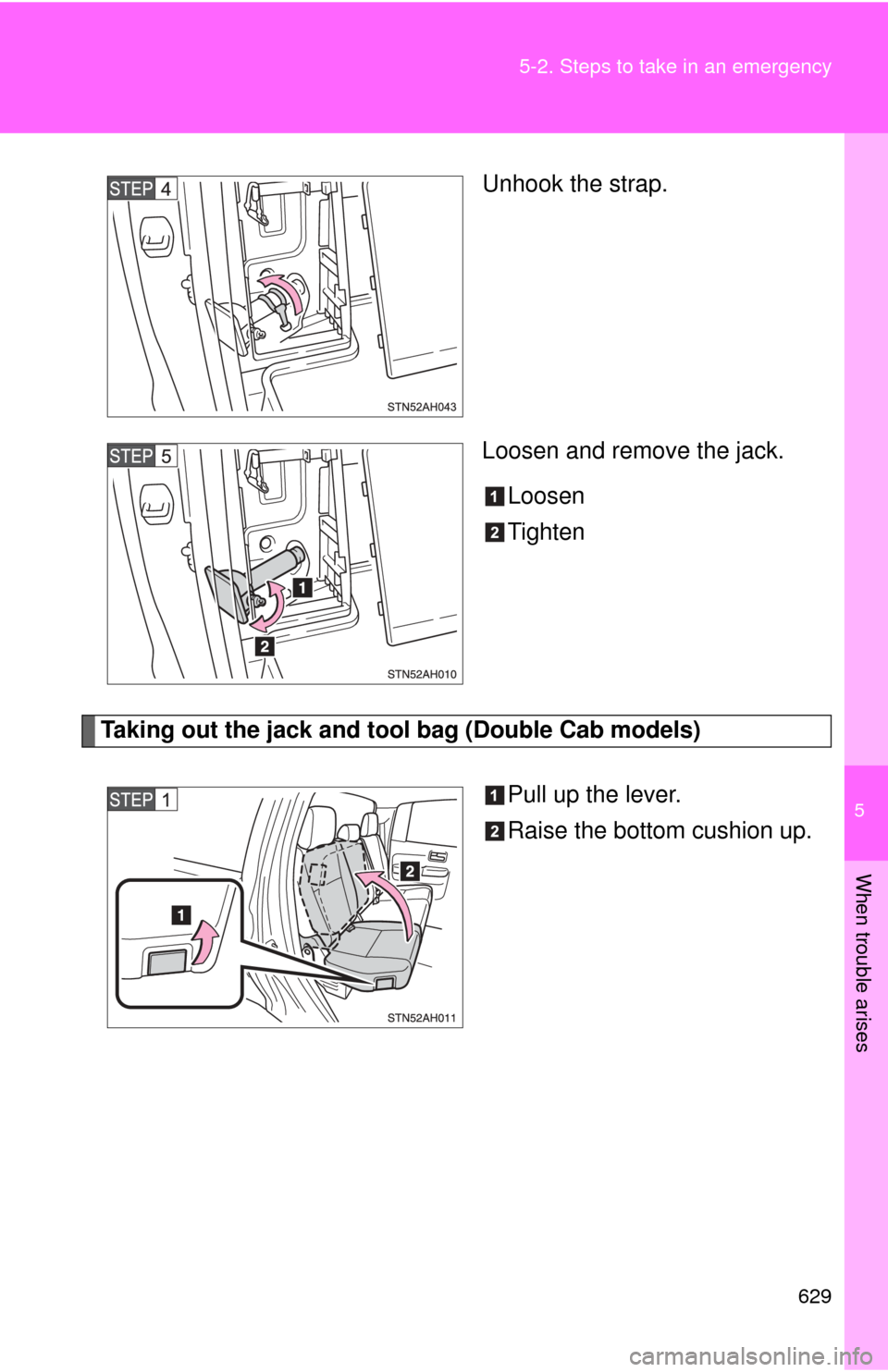 5-2. Steps to take in an emergency

STEP 4

STN52AH043

Unhook the strap.

STEP 5

1

2

STN52AH010

Loosen and remove the jack.

1 Loosen

2 Tighten

Taking out the jack and tool bag (Double Cab models)

STEP 1

1

2

STN52AH011

1 Pull up the lever.

2 Raise the bottom cushion up.

5

When trouble arises

629

carmanualsonline.info