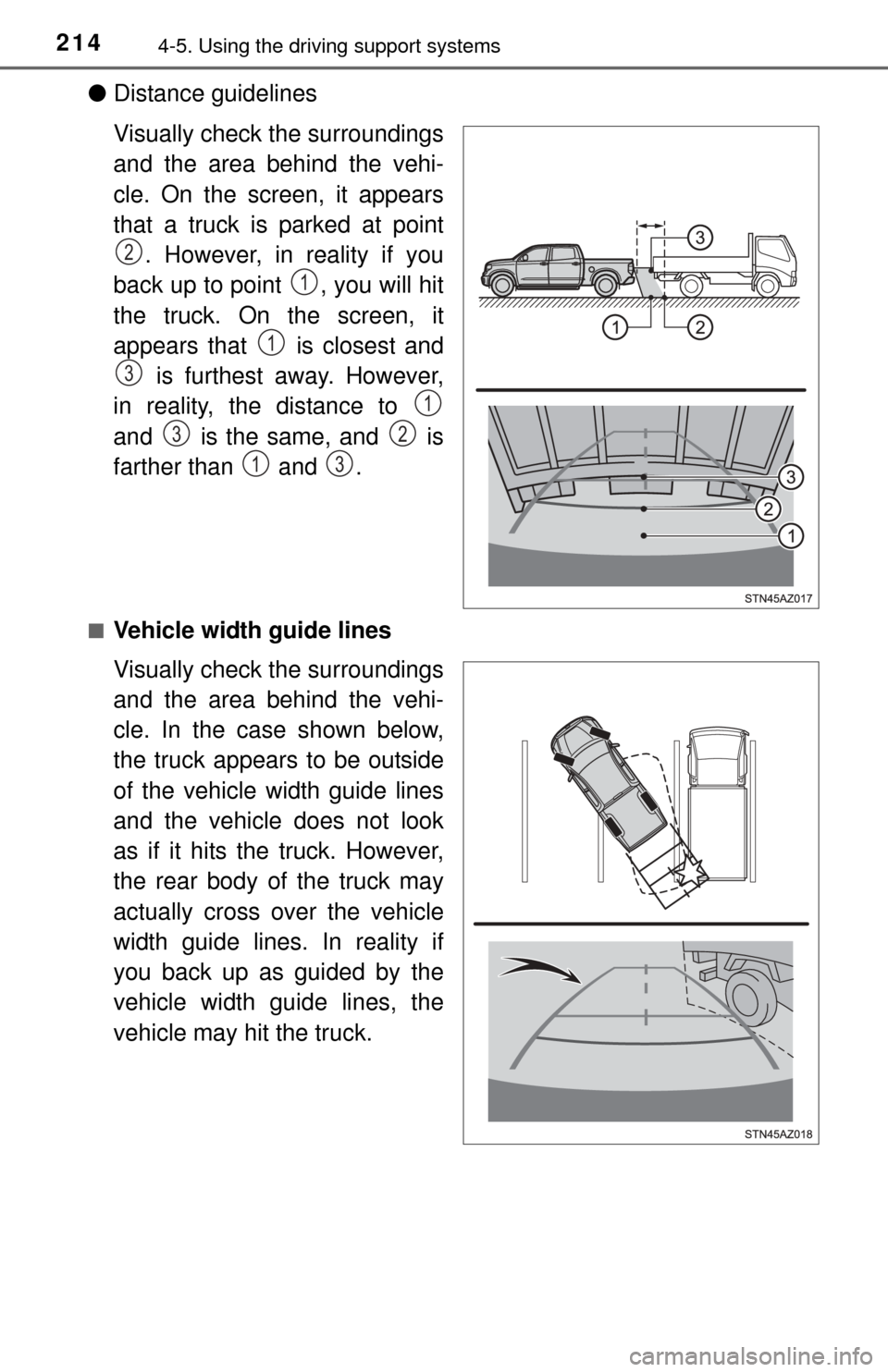 214 4-5. Using the driving support systems

● Distance guidelines

Visually check the surroundings and the area behind the vehicle. On the screen, it appears that a truck is parked at point 2. However, in reality if you back up to point 1, you will hit the truck. On the screen, it appears that 1 is closest and 3 is furthest away. However, in reality, the distance to 1 and 3 is the same, and 2 is farther than 1 and 3.

3
1 2
3
2
1
STN45AZ017

■ Vehicle width guide lines

Visually check the surroundings and the area behind the vehicle. In the case shown below, the truck appears to be outside of the vehicle width guide lines and the vehicle does not look as if it hits the truck. However, the rear body of the truck may actually cross over the vehicle width guide lines. In reality if you back up as guided by the vehicle width guide lines, the vehicle may hit the truck.

STN45AZ018

carmanualsonline.info