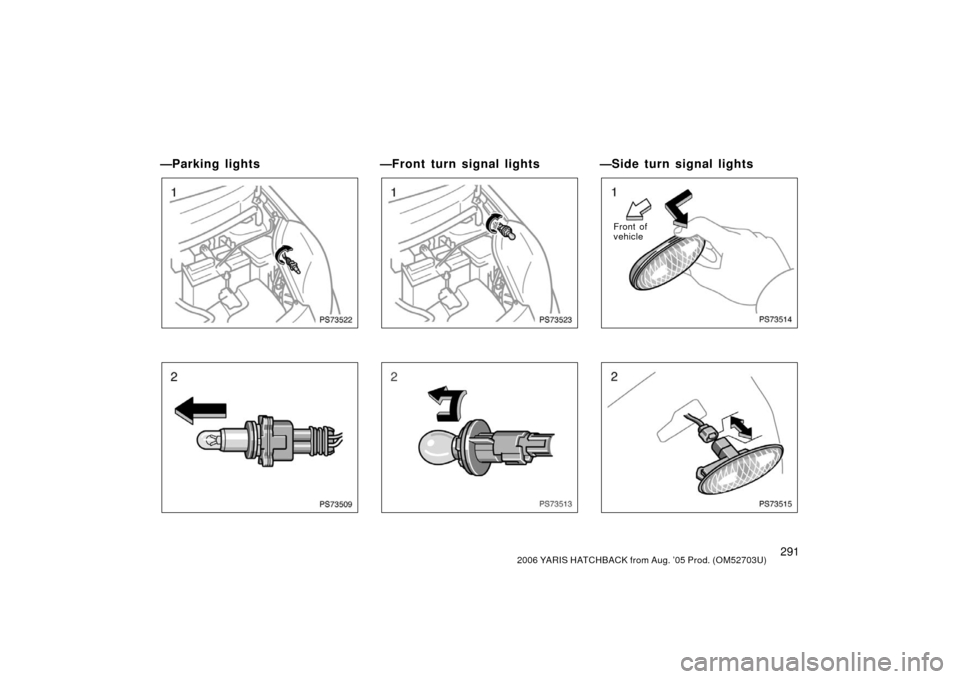 —Parking lights

1

PS73522

2

PS73509

—Front turn signal lights

1

PS73523

2

PS73513

—Side turn signal lights

1

Front of vehicle

PS73514

2

PS73515

291

2006 YARIS HATCHBACK from Aug. '05 Prod. (OM52703U)

carmanualsonline.info