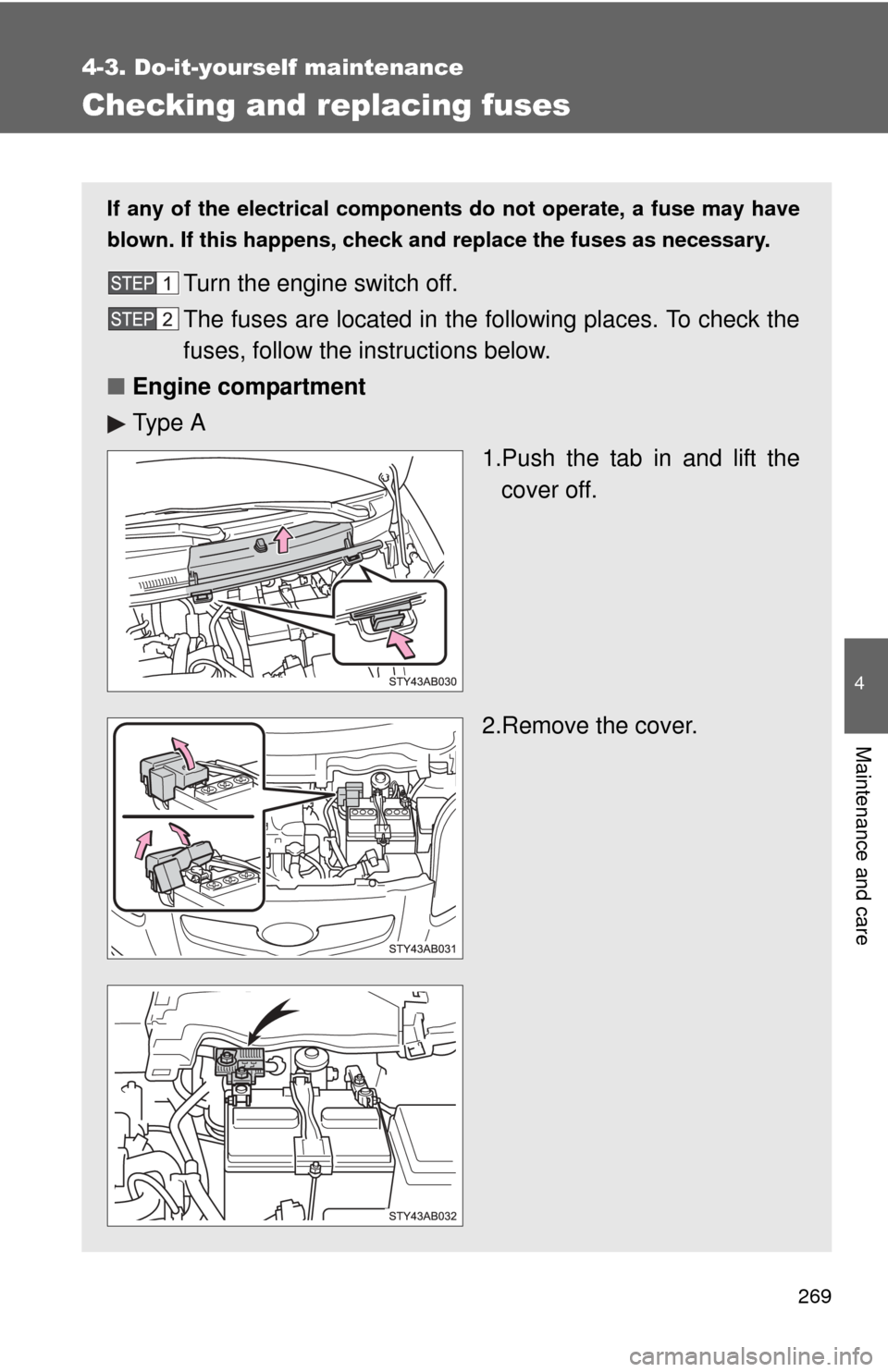 4-3. Do-it-yourself maintenance

Checking and replacing fuses

If any of the electrical components do not operate, a fuse may have blown. If this happens, check and replace the fuses as necessary.

STEP 1 Turn the engine switch off.

STEP 2 The fuses are located in the following places. To check the fuses, follow the instructions below.

■ Engine compartment

▶ Type A

1.Push the tab in and lift the cover off.

STY43AB030

2.Remove the cover.

STY43AB031

STY43AB032

4

Maintenance and care

269

carmanualsonline.info