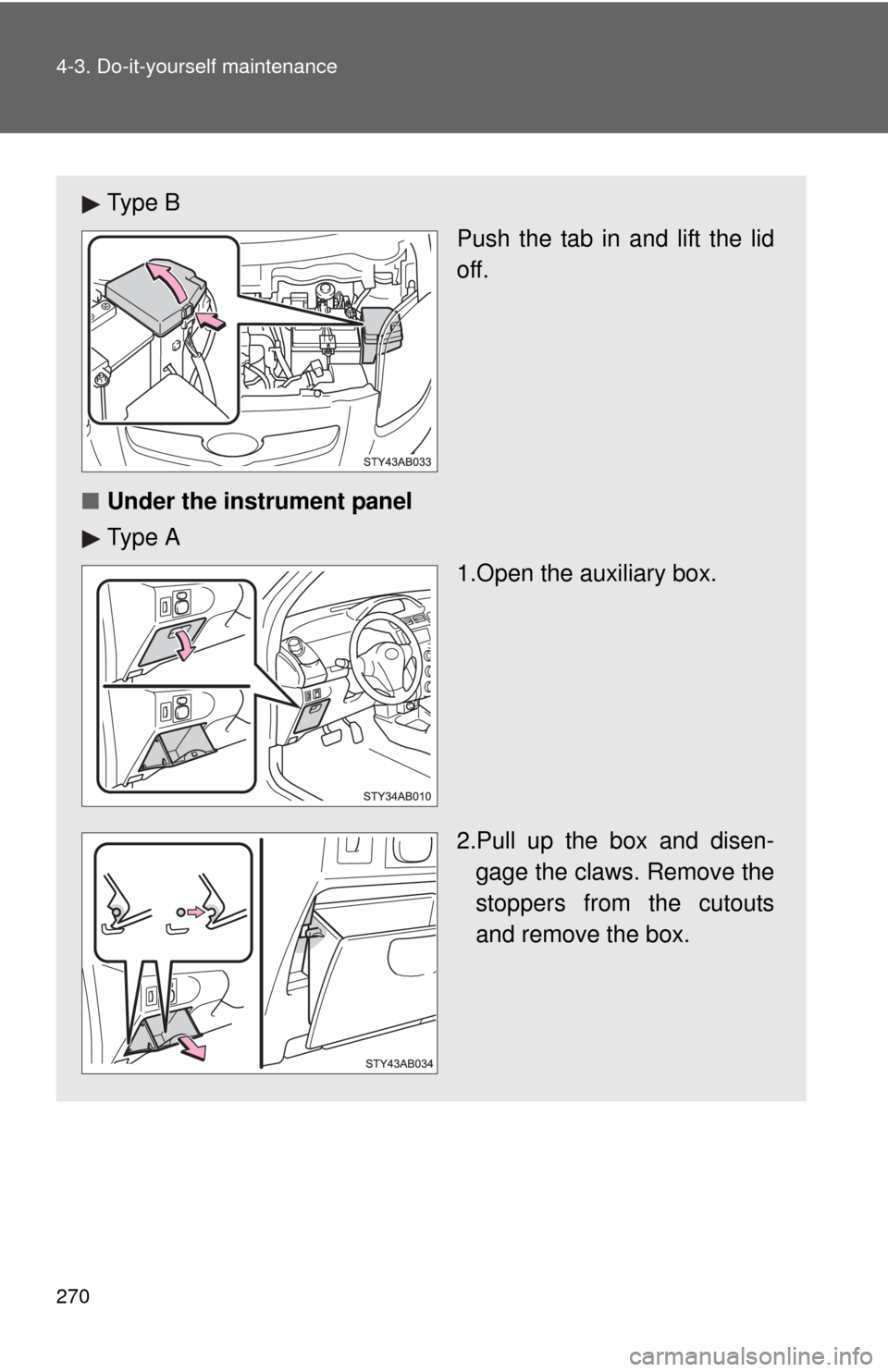 4-3. Do-it-yourself maintenance

▶ Type B

Push the tab in and lift the lid off.

STY43AB033

■ Under the instrument panel

▶ Type A

1.Open the auxiliary box.

STY34AB010

2.Pull up the box and disengage the claws. Remove the stoppers from the cutouts and remove the box.

STY43AB034

270

carmanualsonline.info