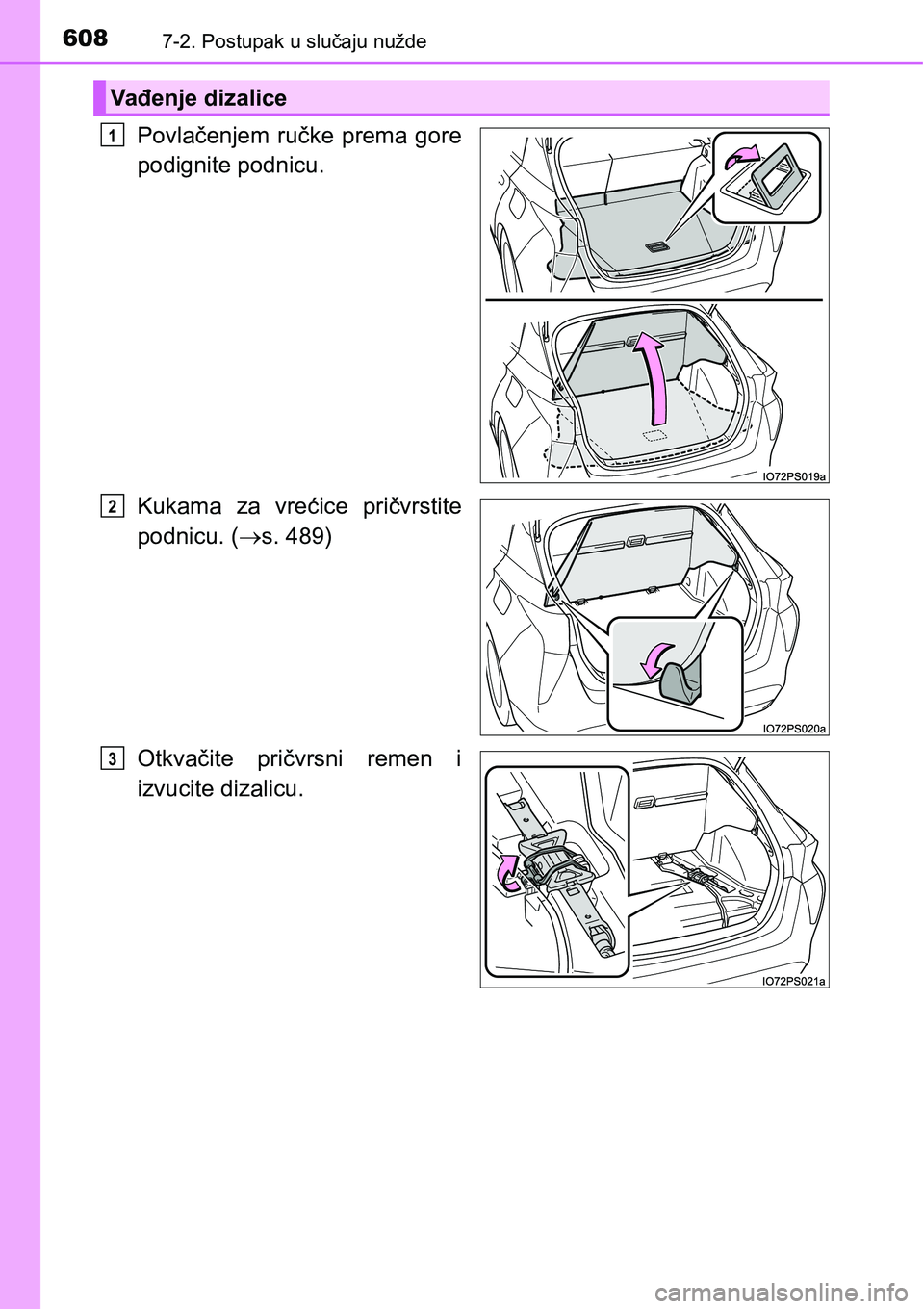 608
7-2. Postupak u slučaju nužde

Vađenje dizalice

1
Povlačenjem ručke prema gore podignite podnicu.

IO72PS019a

2
Kukama za vrećice pričvrstite podnicu. ($\rightarrow$s. 489)

IO72PS020a

3
Otkvačite pričvrsni remen i izvucite dizalicu.

IO72PS021a

carmanualsonline.info