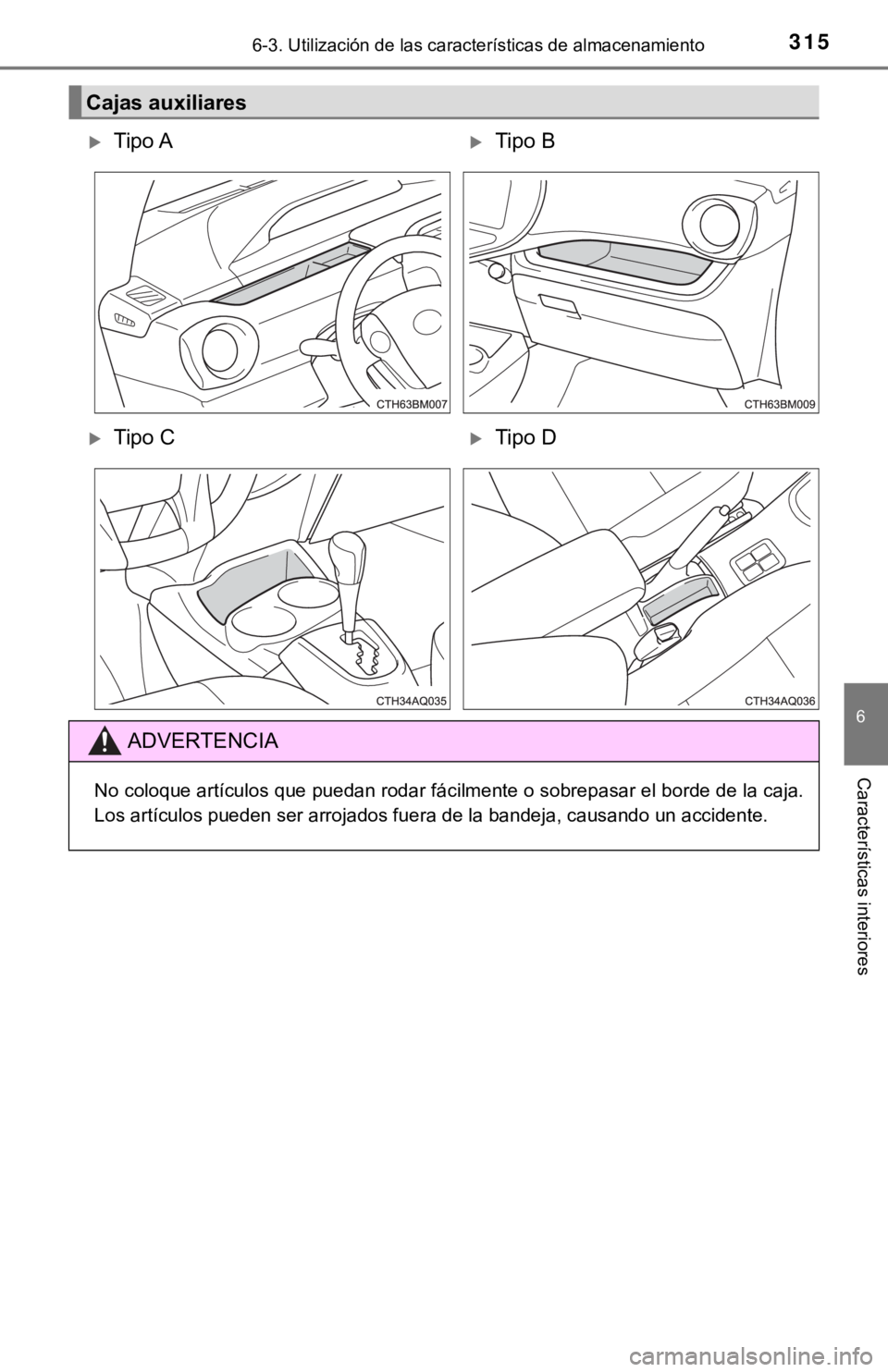 6-3. Utilización de las características de almacenamiento

315

Cajas auxiliares

Tipo A

CTH63BM007

Tipo B

CTH63BM009

Tipo C

CTH34AQ035

Tipo D

CTH34AQ036

ADVERTENCIA

No coloque artículos que puedan rodar fácilmente o sobrepasar el borde de la caja. Los artículos pueden ser arrojados fuera de la bandeja, causando un accidente.

6

Características interiores

carmanualsonline.info