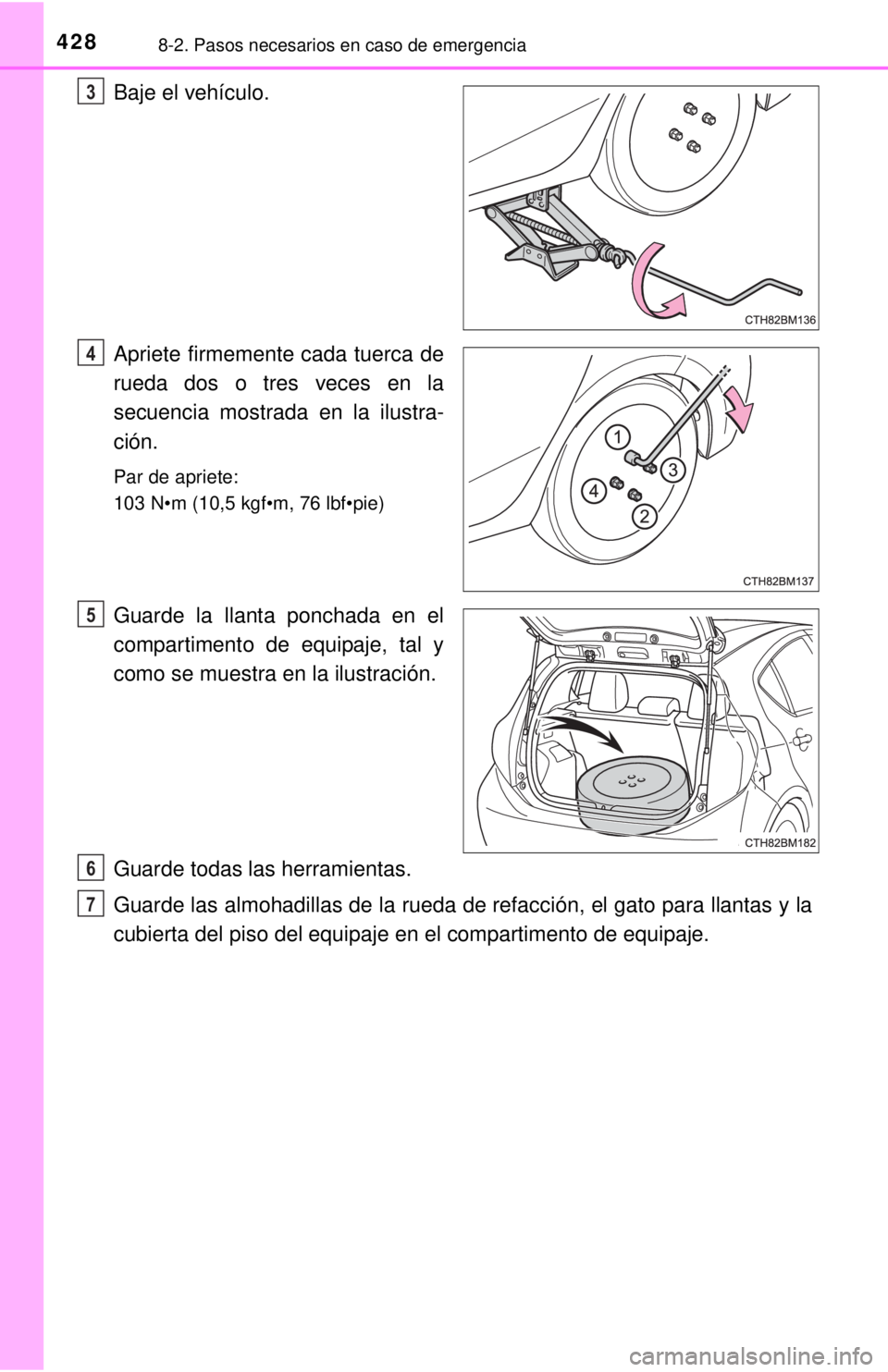 428 8-2. Pasos necesarios en caso de emergencia

3 Baje el vehículo.

CTH82BM136

4 Apriete firmemente cada tuerca de rueda dos o tres veces en la secuencia mostrada en la ilustración.

Par de apriete:
103 N•m (10,5 kgf•m, 76 lbf•pie)

1
3
4
2

CTH82BM137

5 Guarde la llanta ponchada en el compartimento de equipaje, tal y como se muestra en la ilustración.

CTH82BM182

6 Guarde todas las herramientas.

7 Guarde las almohadillas de la rueda de refacción, el gato para llantas y la cubierta del piso del equipaje en el compartimento de equipaje.

carmanualsonline.info