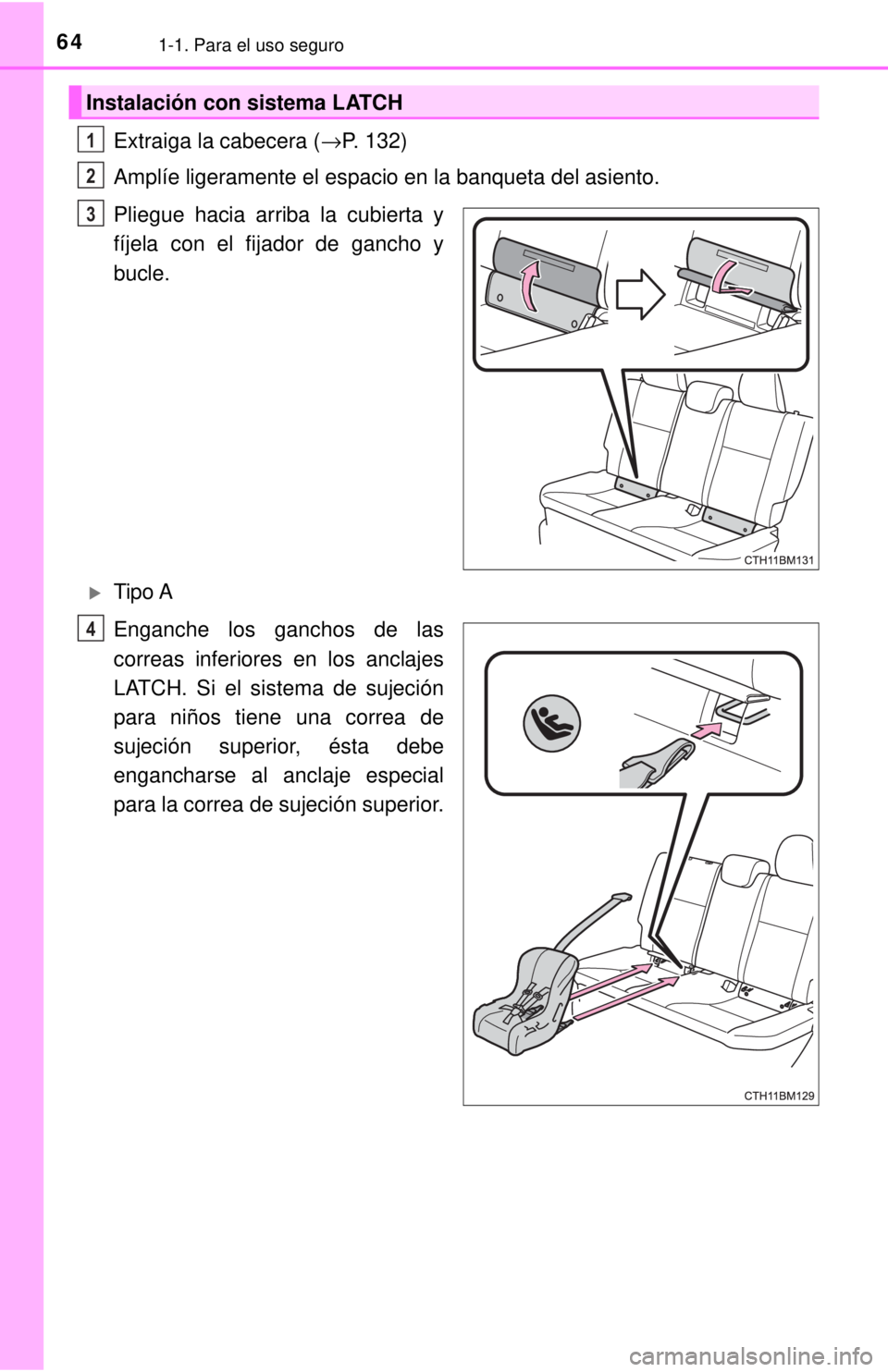 64 1-1. Para el uso seguro

Instalación con sistema LATCH

1 Extraiga la cabecera (→P. 132)

2 Amplíe ligeramente el espacio en la banqueta del asiento.

3 Pliegue hacia arriba la cubierta y fíjela con el fijador de gancho y bucle.

CTH11BM131

▶ Tipo A

4 Enganche los ganchos de las correas inferiores en los anclajes LATCH. Si el sistema de sujeción para niños tiene una correa de sujeción superior, ésta debe engancharse al anclaje especial para la correa de sujeción superior.

CTH11BM129

carmanualsonline.info