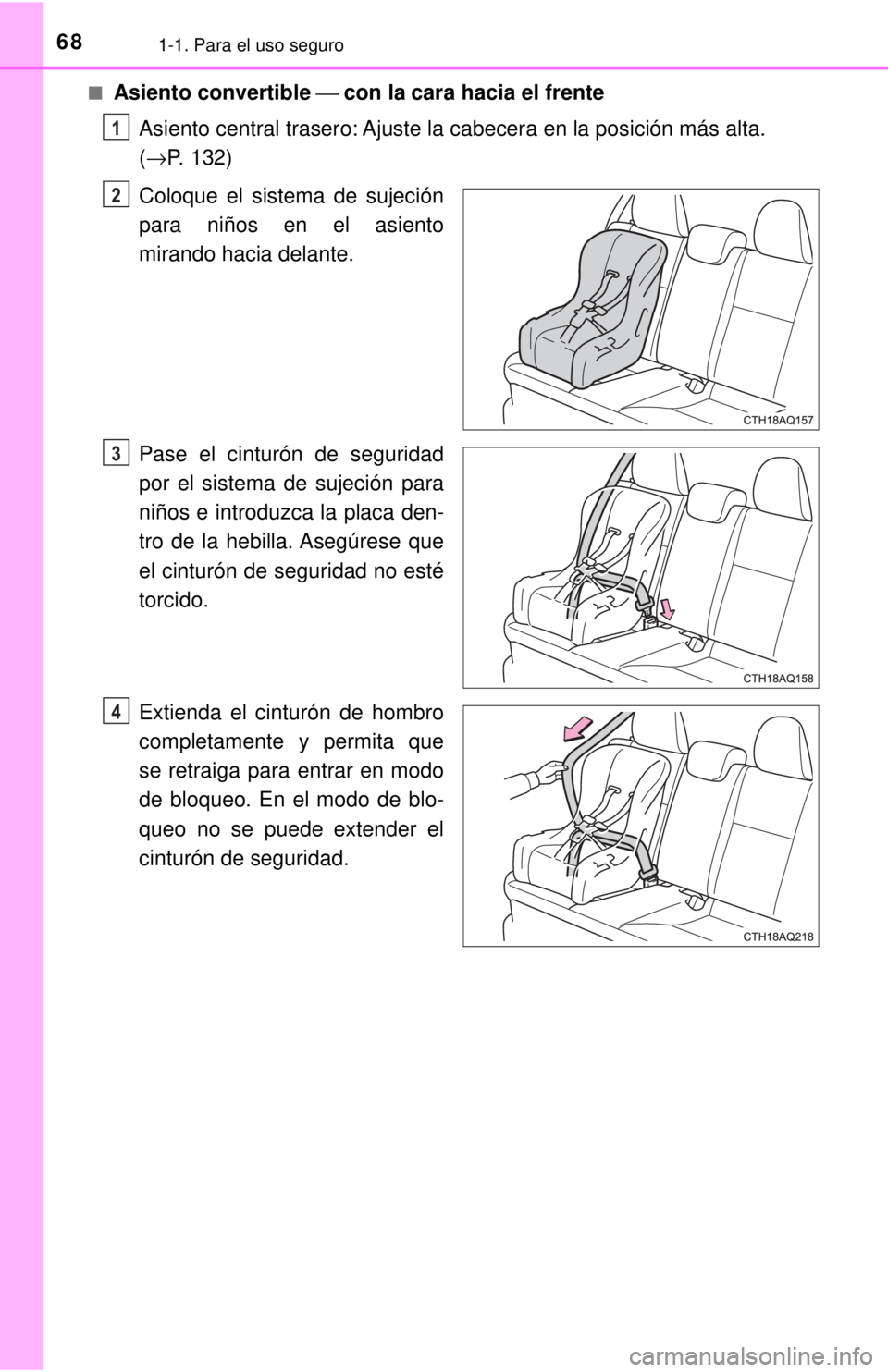 68 1-1. Para el uso seguro

■ Asiento convertible — con la cara hacia el frente

1 Asiento central trasero: Ajuste la cabecera en la posición más alta. (→P. 132)

2 Coloque el sistema de sujeción para niños en el asiento mirando hacia delante.

CTH18AQ157

3 Pase el cinturón de seguridad por el sistema de sujeción para niños e introduzca la placa dentro de la hebilla. Asegúrese que el cinturón de seguridad no esté torcido.

CTH18AQ158

4 Extienda el cinturón de hombro completamente y permita que se retraiga para entrar en modo de bloqueo. En el modo de bloqueo no se puede extender el cinturón de seguridad.

CTH18AQ218

carmanualsonline.info