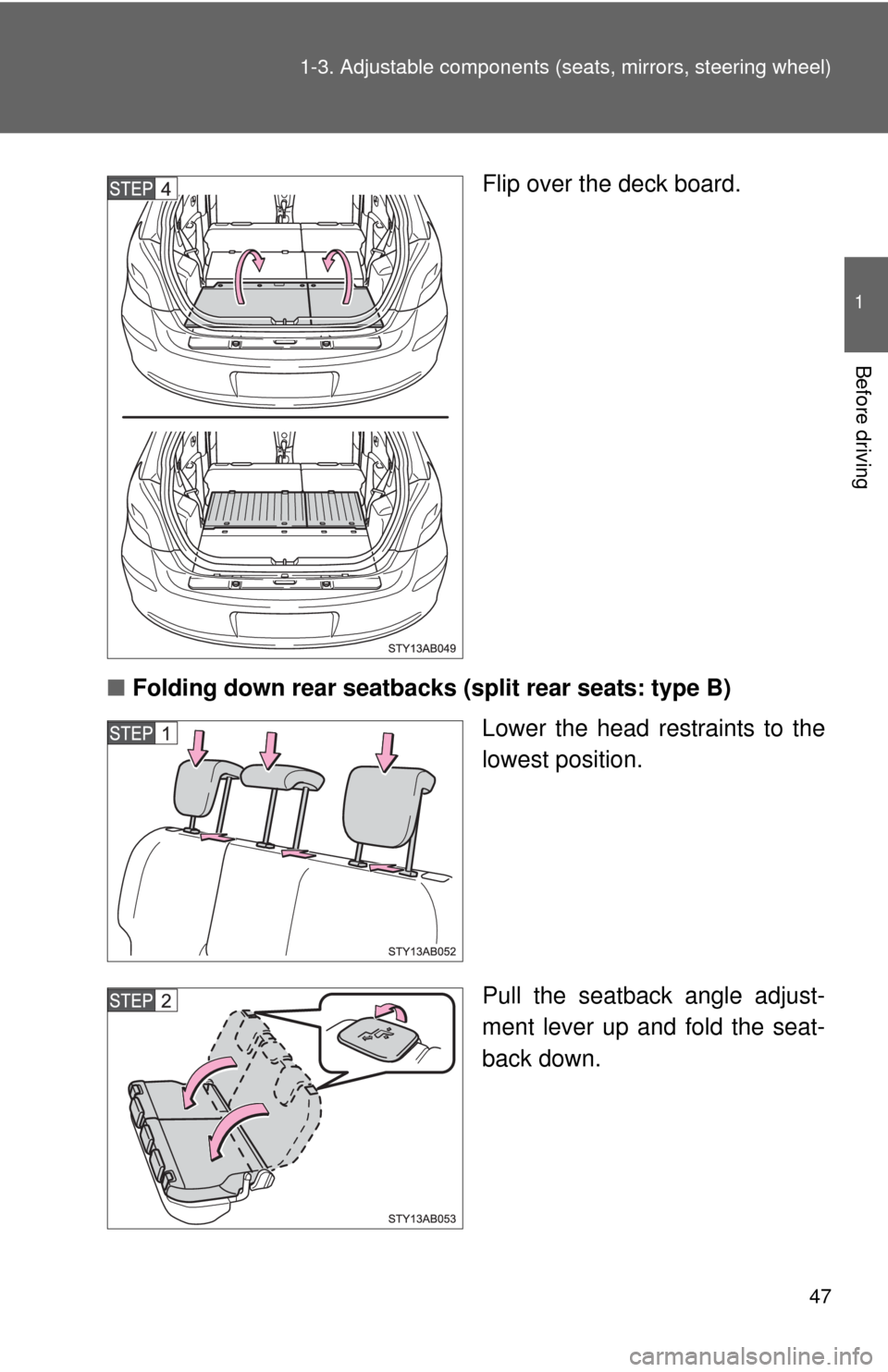 1-3. Adjustable components (seats, mirrors, steering wheel)

1

Before driving

STEP 4

Flip over the deck board.

STY13AB049

■ Folding down rear seatbacks (split rear seats: type B)

STEP 1

Lower the head restraints to the lowest position.

STY13AB052

STEP 2

Pull the seatback angle adjustment lever up and fold the seatback down.

STY13AB053

47

carmanualsonline.info