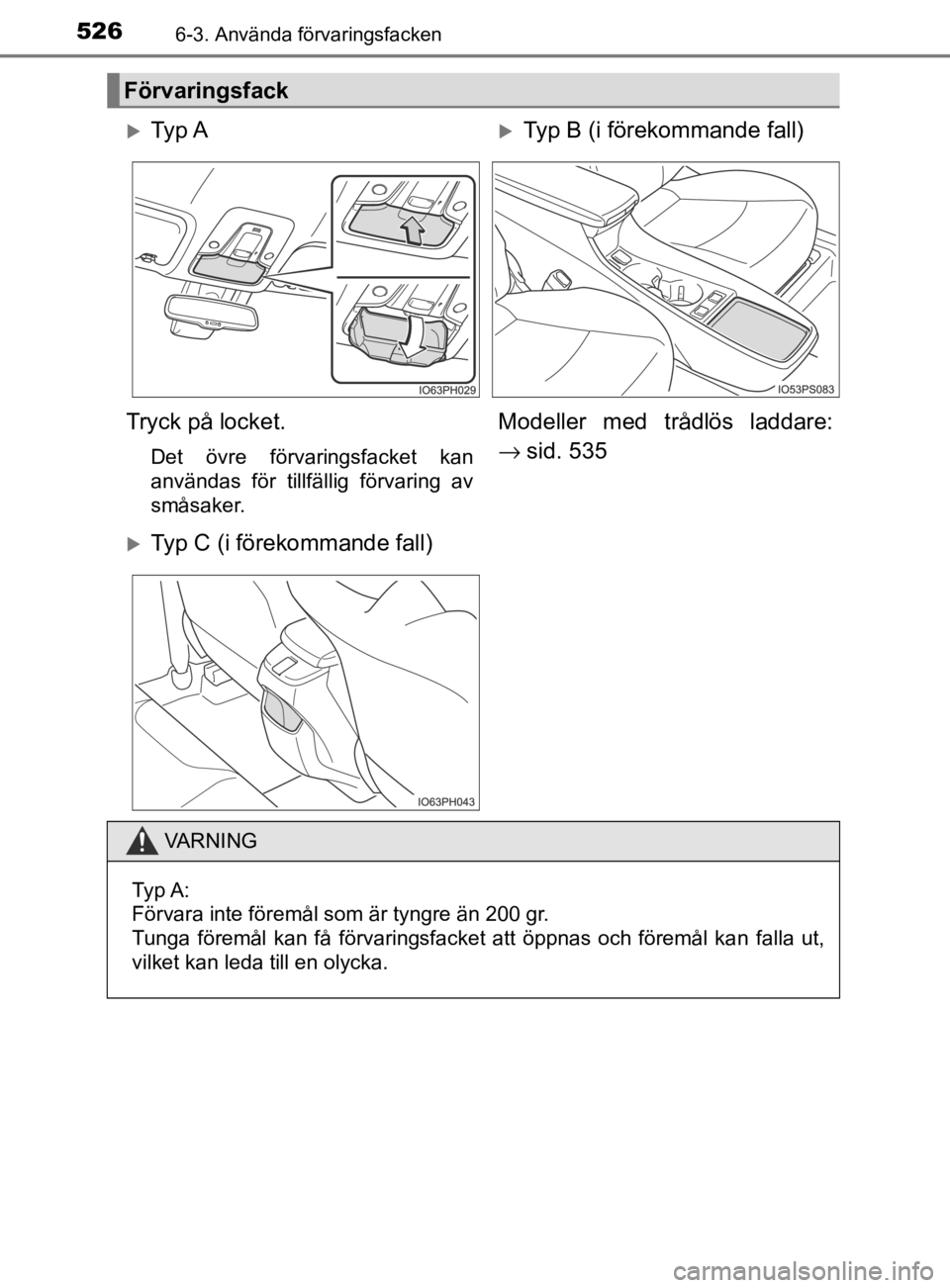 526 6-3. Använda förvaringsfacken

Förvaringsfack

Typ A

IO63PH029

Tryck på locket.

Det övre förvaringsfacket kan användas för tillfällig förvaring av småsaker.

Typ C (i förekommande fall)

IO63PH043

Typ B (i förekommande fall)

IO53PS083

Modeller med trådlös laddare: → sid. 535

VARNING

Typ A:
Förvara inte föremål som är tyngre än 200 gr.
Tunga föremål kan få förvaringsfacket att öppnas och föremål kan falla ut, vilket kan leda till en olycka.

carmanualsonline.info