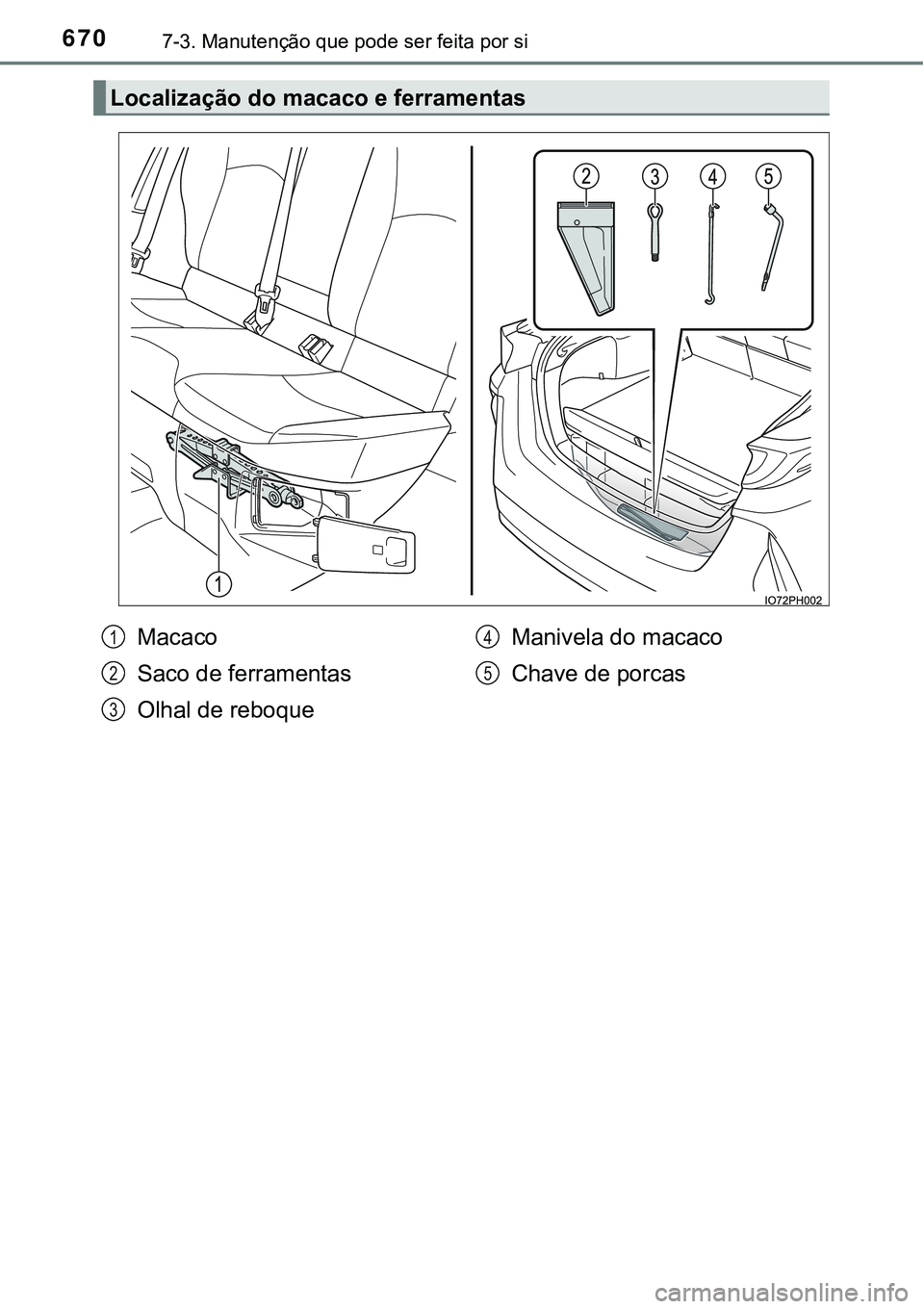 670 7-3. Manutenção que pode ser feita por si

Localização do macaco e ferramentas

2 3 4 5

1

IO72PH002

1 Macaco

2 Saco de ferramentas

3 Olhal de reboque

4 Manivela do macaco

5 Chave de porcas

carmanualsonline.info