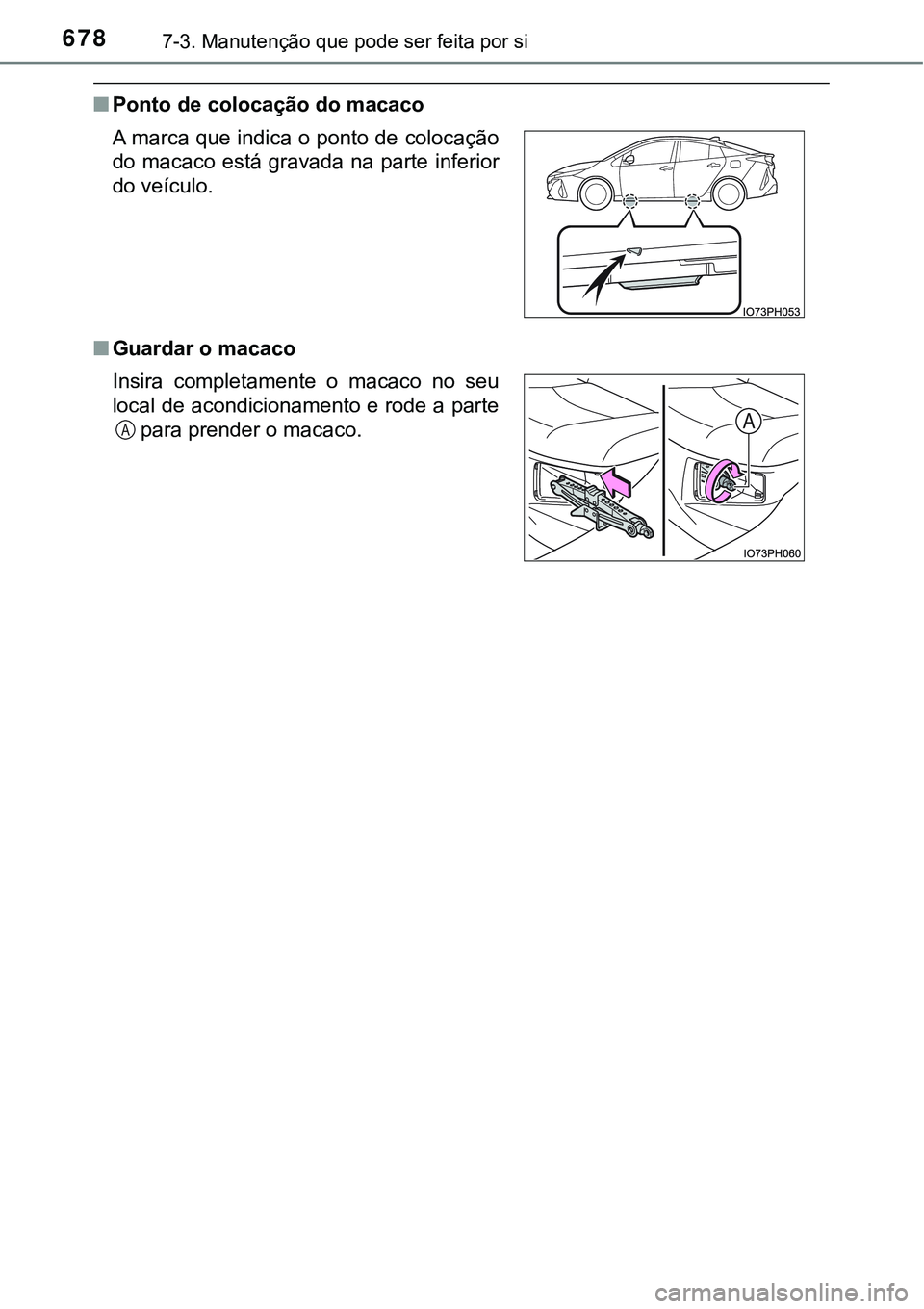 678 7-3. Manutenção que pode ser feita por si

■ Ponto de colocação do macaco

A marca que indica o ponto de colocação do macaco está gravada na parte inferior do veículo.

IO73PH053

■ Guardar o macaco

Insira completamente o macaco no seu local de acondicionamento e rode a parte Ⓐ para prender o macaco.

A

IO73PH060

carmanualsonline.info