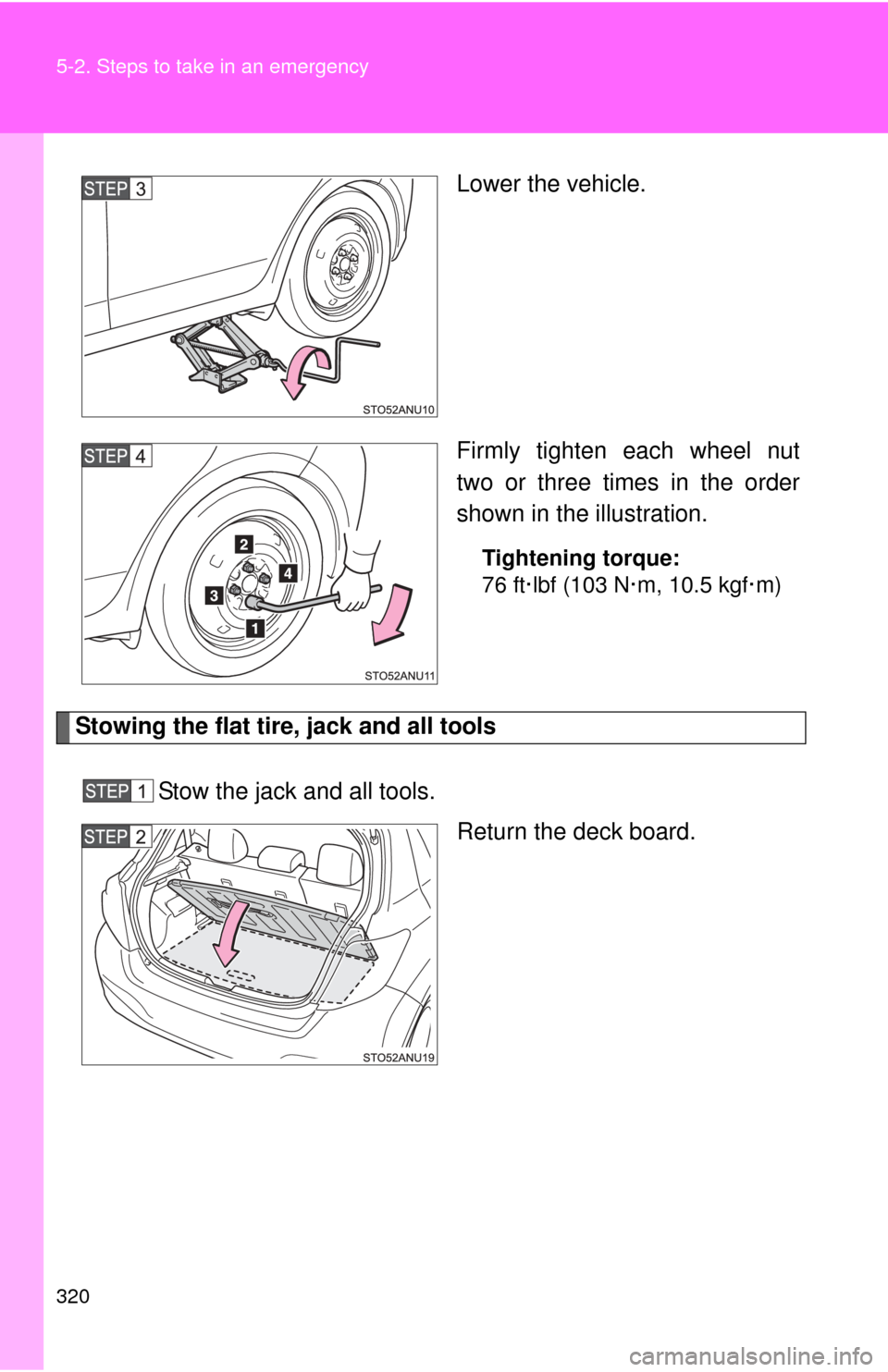 5-2. Steps to take in an emergency

STEP 3

STO52ANU10

Lower the vehicle.

STEP 4

2
4
3
1

STO52ANU11

Firmly tighten each wheel nut two or three times in the order shown in the illustration.

Tightening torque:
76 ft·lbf (103 N·m, 10.5 kgf·m)

Stowing the flat tire, jack and all tools

STEP 1 Stow the jack and all tools.

STEP 2

STO52ANU19

Return the deck board.

320

carmanualsonline.info