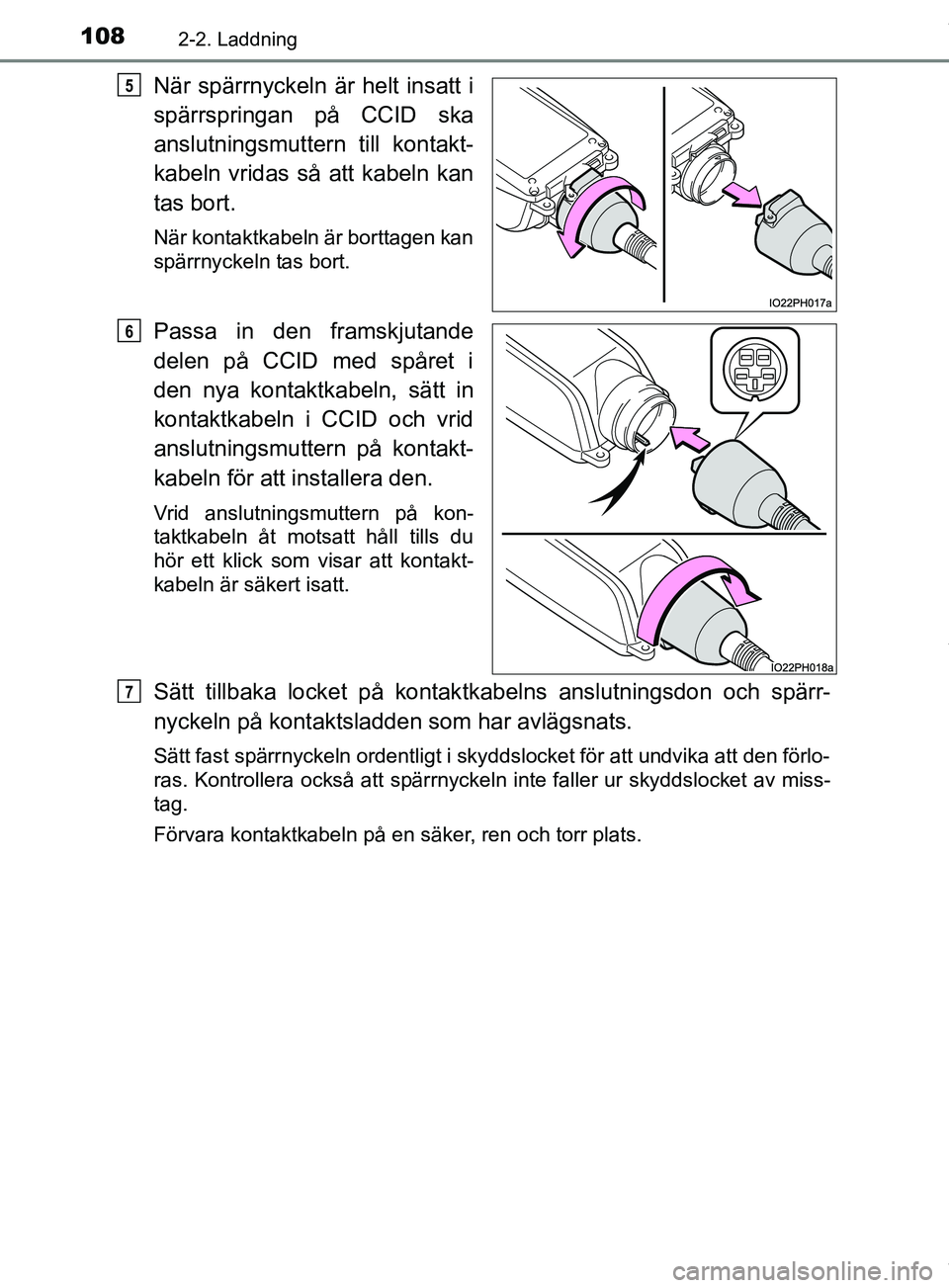 108 2-2. Laddning

5

När spärrnyckeln är helt insatt i spärrspringan på CCID ska anslutningsmuttern till kontaktkabeln vridas så att kabeln kan tas bort.

När kontaktkabeln är borttagen kan spärrnyckeln tas bort.

IO22PH017a

6

Passa in den framskjutande delen på CCID med spåret i den nya kontaktkabeln, sätt in kontaktkabeln i CCID och vrid anslutningsmuttern på kontaktkabeln för att installera den.

Vrid anslutningsmuttern på kontaktkabeln åt motsatt håll tills du hör ett klick som visar att kontaktkabeln är säkert isatt.

IO22PH018a

7

Sätt tillbaka locket på kontaktkabelns anslutningsdon och spärrnyckeln på kontaktsladden som har avlägsnats.

Sätt fast spärrnyckeln ordentligt i skyddslocket för att undvika att den förloras. Kontrollera också att spärrnyckeln inte faller ur skyddslocket av misstag.

Förvara kontaktkabeln på en säker, ren och torr plats.

carmanualsonline.info