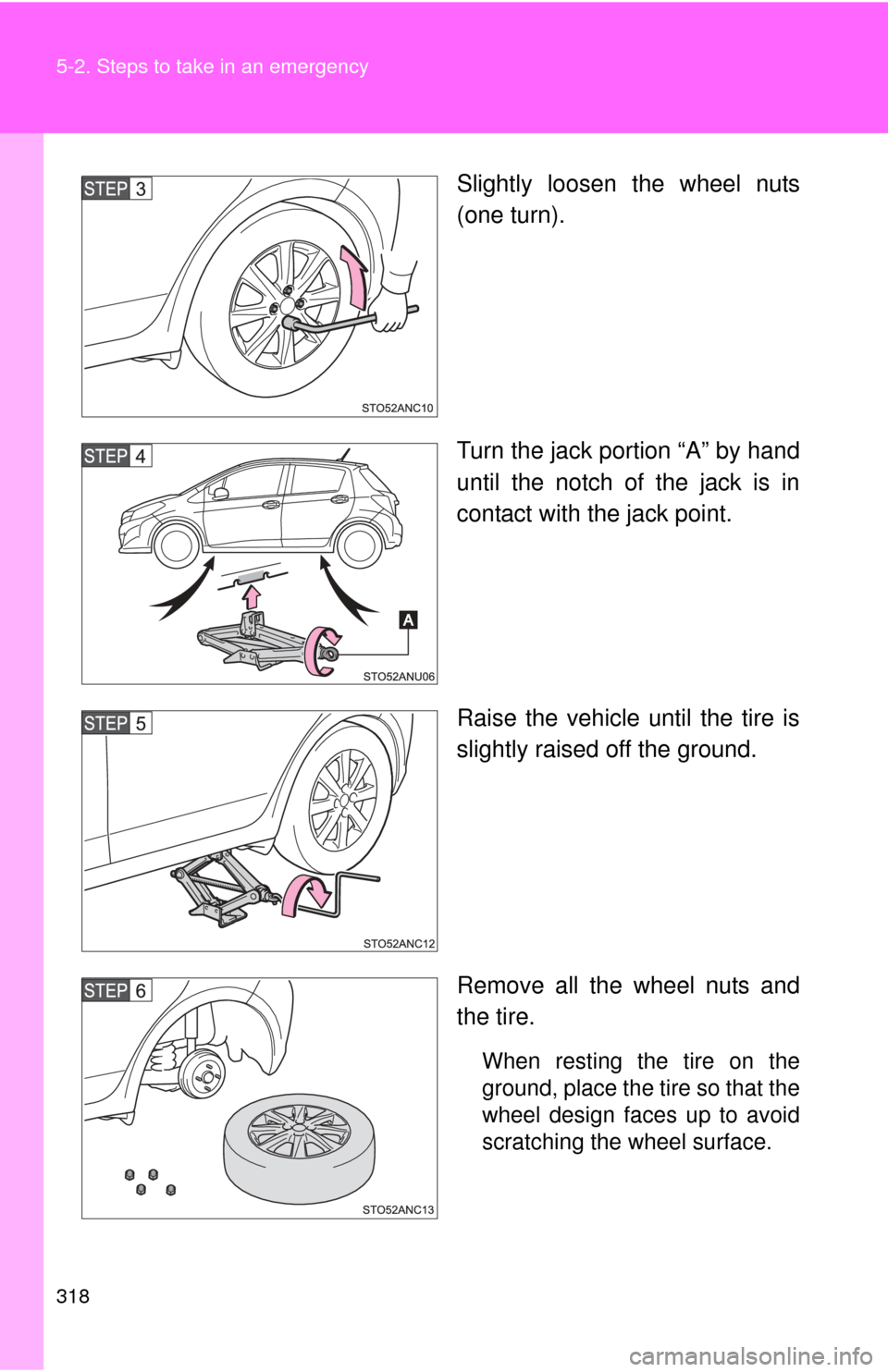 5-2. Steps to take in an emergency

STEP 3

STO52ANC10

Slightly loosen the wheel nuts (one turn).

STEP 4

A

STO52ANU06

Turn the jack portion “A” by hand until the notch of the jack is in contact with the jack point.

STEP 5

STO52ANC12

Raise the vehicle until the tire is slightly raised off the ground.

STEP 6

STO52ANC13

Remove all the wheel nuts and the tire.

When resting the tire on the ground, place the tire so that the wheel design faces up to avoid scratching the wheel surface.

318

carmanualsonline.info