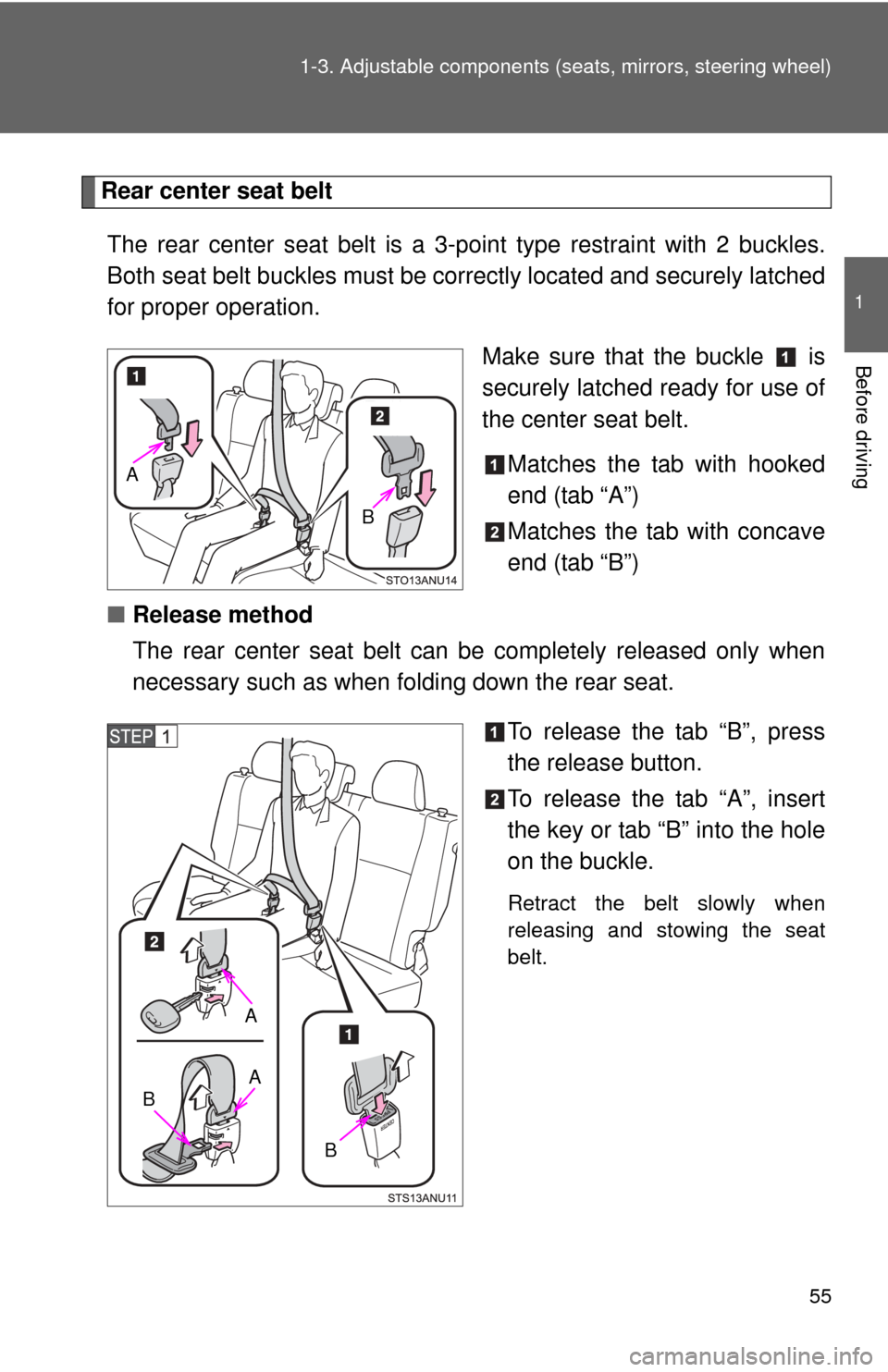 1-3. Adjustable components (seats, mirrors, steering wheel)

1

Before driving

Rear center seat belt

The rear center seat belt is a 3-point type restraint with 2 buckles. Both seat belt buckles must be correctly located and securely latched for proper operation.

1

A

2

B

STO13ANU14

Make sure that the buckle 1 is securely latched ready for use of the center seat belt.

1 Matches the tab with hooked end (tab “A”)

2 Matches the tab with concave end (tab “B”)

■ Release method

The rear center seat belt can be completely released only when necessary such as when folding down the rear seat.

STEP 1

2

A

A

B

1

B

STS13ANU11

1 To release the tab “B”, press the release button.

2 To release the tab “A”, insert the key or tab “B” into the hole on the buckle.

Retract the belt slowly when releasing and stowing the seat belt.

55

carmanualsonline.info