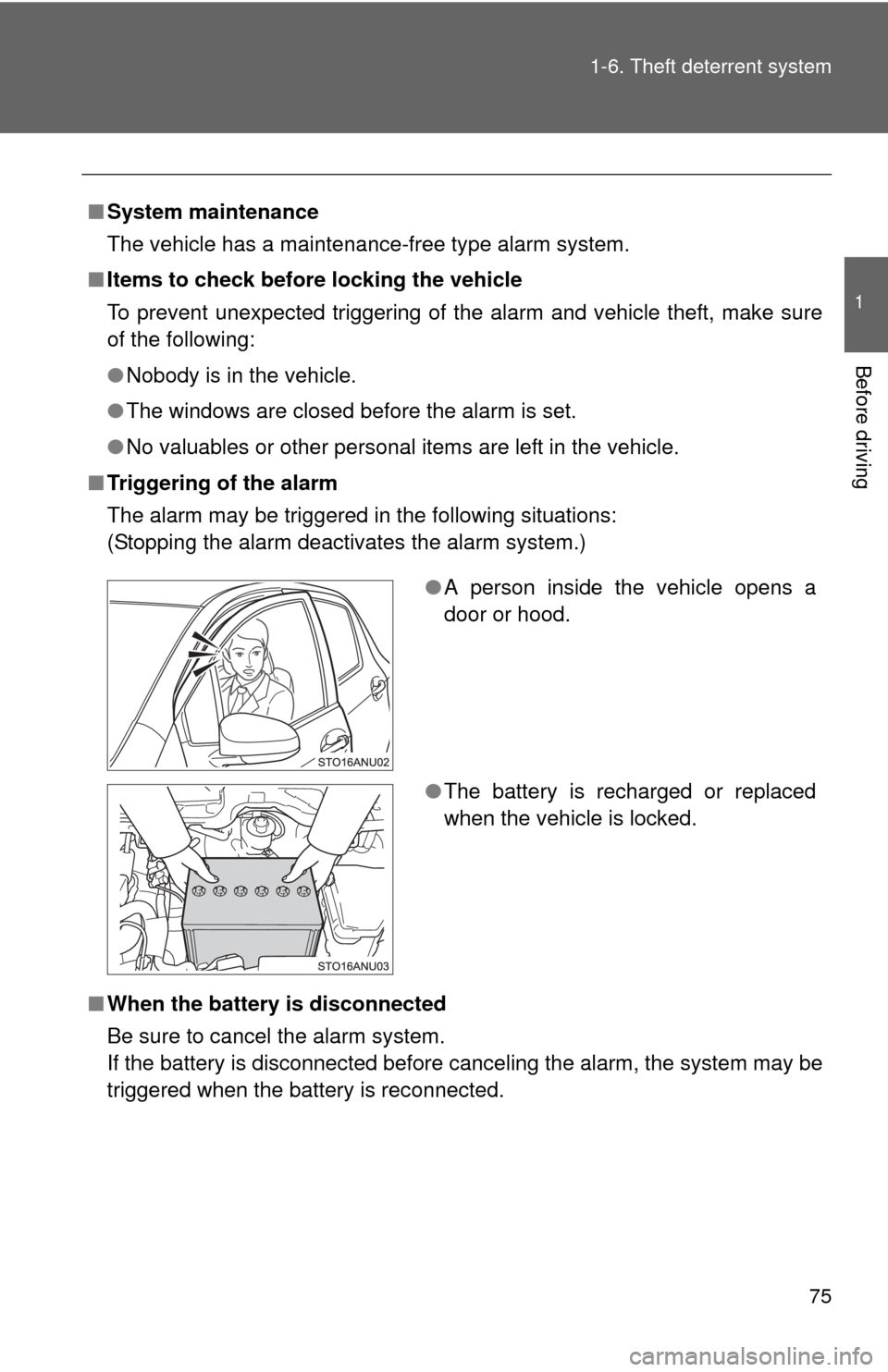 1-6. Theft deterrent system

1

Before driving

■ System maintenance
The vehicle has a maintenance-free type alarm system.

■ Items to check before locking the vehicle
To prevent unexpected triggering of the alarm and vehicle theft, make sure of the following:

● Nobody is in the vehicle.

● The windows are closed before the alarm is set.

● No valuables or other personal items are left in the vehicle.

■ Triggering of the alarm
The alarm may be triggered in the following situations:
(Stopping the alarm deactivates the alarm system.)

STO16ANU02

● A person inside the vehicle opens a door or hood.

STO16ANU03

● The battery is recharged or replaced when the vehicle is locked.

■ When the battery is disconnected
Be sure to cancel the alarm system.
If the battery is disconnected before canceling the alarm, the system may be triggered when the battery is reconnected.

75

carmanualsonline.info