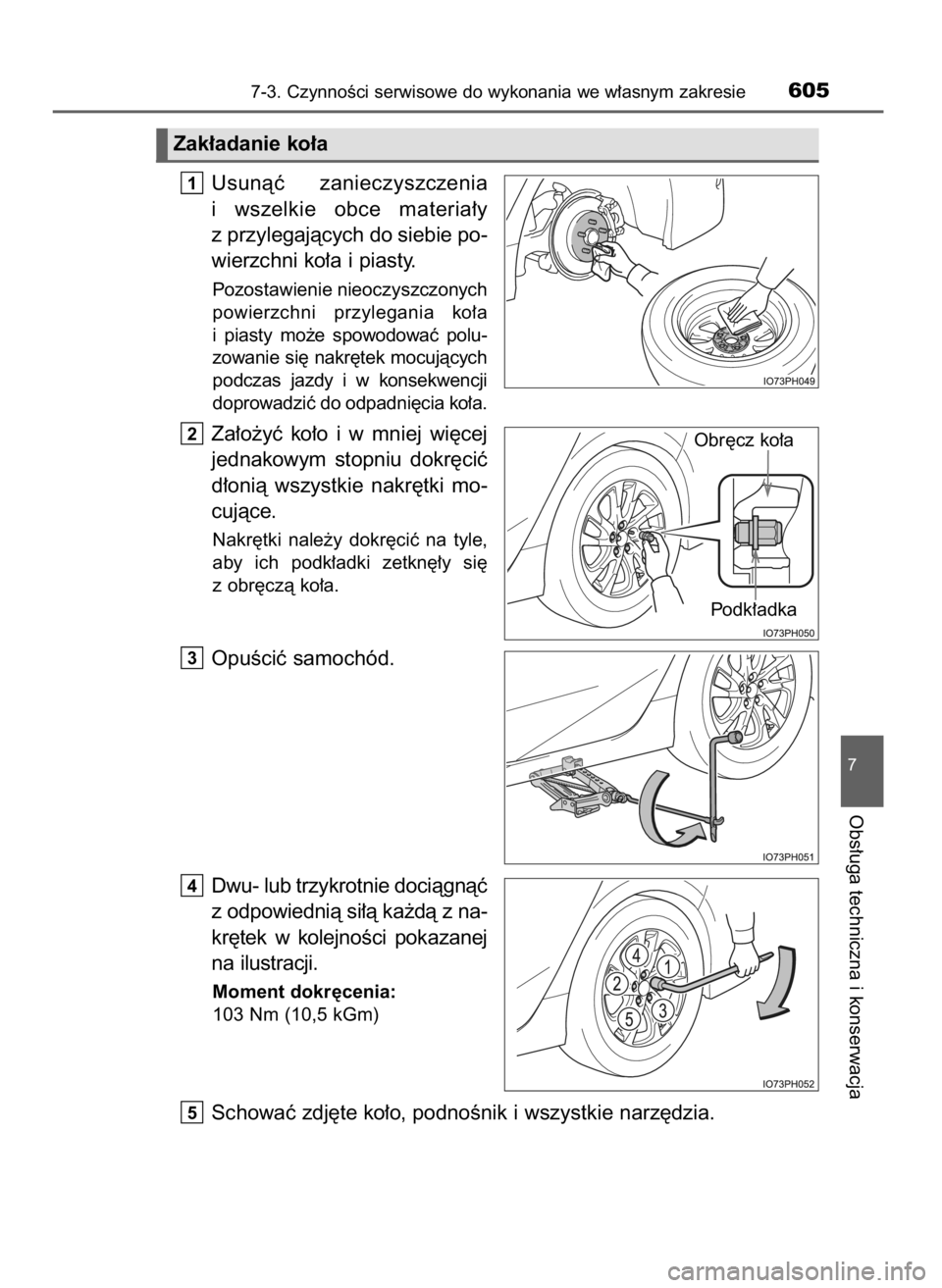 7-3. Czynności serwisowe do wykonania we własnym zakresie 605

Zakładanie koła

1 Usunąć zanieczyszczenia i wszelkie obce materiały z przylegających do siebie powierzchni koła i piasty.

Pozostawienie nieoczyszczonych powierzchni przylegania koła i piasty może spowodować poluzowanie się nakrętek mocujących podczas jazdy i w konsekwencji doprowadzić do odpadnięcia koła.

IO73PH049

2 Założyć koło i w mniej więcej jednakowym stopniu dokręcić dłonią wszystkie nakrętki mocujące.

Nakrętki należy dokręcić na tyle, aby ich podkładki zetknęły się z obręczą koła.

Obręcz koła

Podkładka

IO73PH050

3 Opuścić samochód.

IO73PH051

4 Dwu- lub trzykrotnie dociągnąć z odpowiednią siłą każdą z nakrętek w kolejności pokazanej na ilustracji.

Moment dokręcenia:
103 Nm (10,5 kGm)

4 1 2 3 5

IO73PH052

5 Schować zdjęte koło, podnośnik i wszystkie narzędzia.

7

Obsługa techniczna i konserwacja

carmanualsonline.info