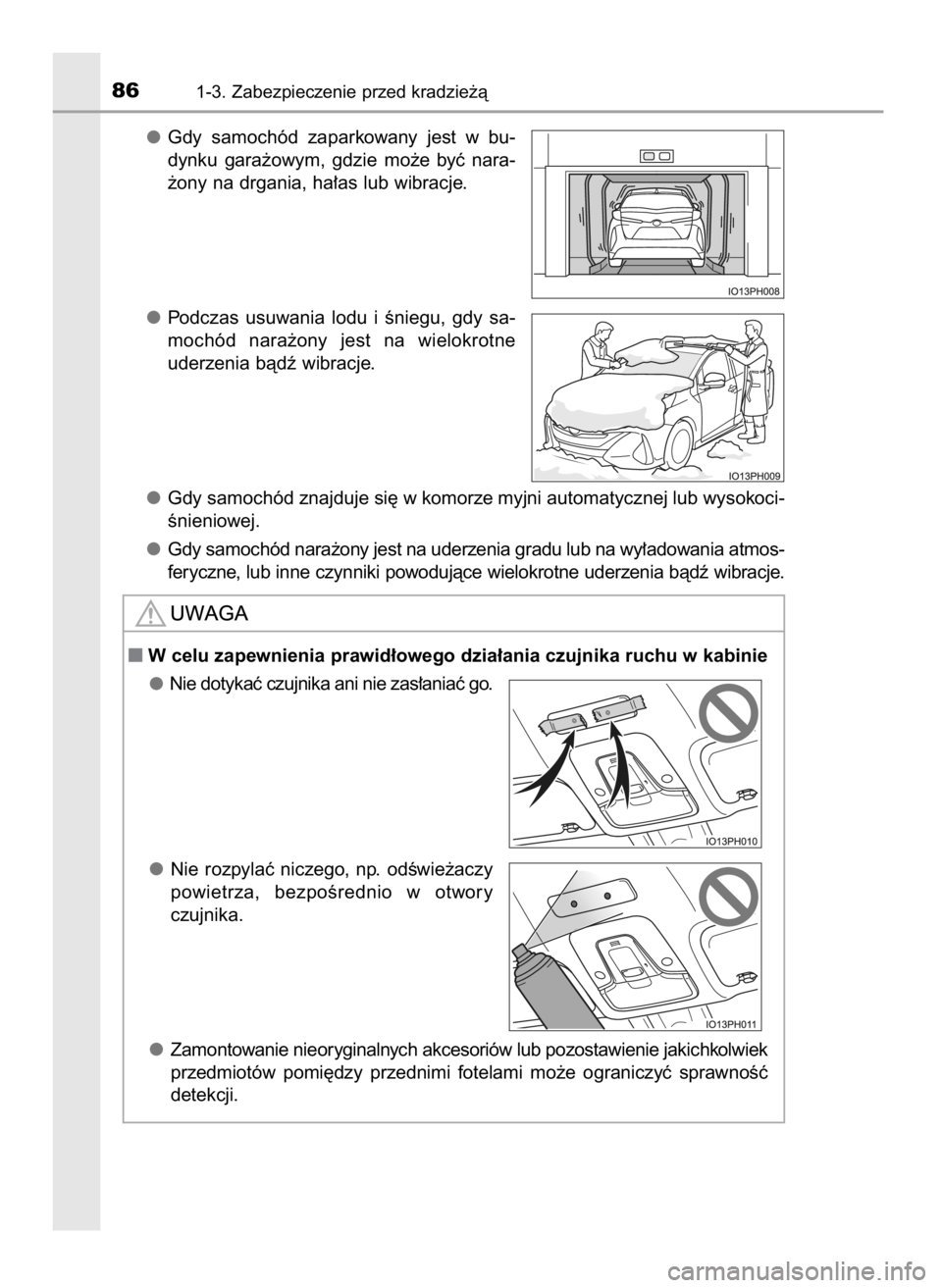 86 1-3. Zabezpieczenie przed kradzieżą

● Gdy samochód zaparkowany jest w budynku garażowym, gdzie może być narażony na drgania, hałas lub wibracje.

IO13PH008

● Podczas usuwania lodu i śniegu, gdy samochód narażony jest na wielokrotne uderzenia bądź wibracje.

IO13PH009

● Gdy samochód znajduje się w komorze myjni automatycznej lub wysokociśnieniowej.

● Gdy samochód narażony jest na uderzenia gradu lub na wyładowania atmosferyczne, lub inne czynniki powodujące wielokrotne uderzenia bądź wibracje.

UWAGA

■ W celu zapewnienia prawidłowego działania czujnika ruchu w kabinie

● Nie dotykać czujnika ani nie zasłaniać go.

IO13PH010

● Nie rozpylać niczego, np. odświeżaczy powietrza, bezpośrednio w otwory czujnika.

IO13PH011

● Zamontowanie nieoryginalnych akcesoriów lub pozostawienie jakichkolwiek przedmiotów pomiędzy przednimi fotelami może ograniczyć sprawność detekcji.

carmanualsonline.info