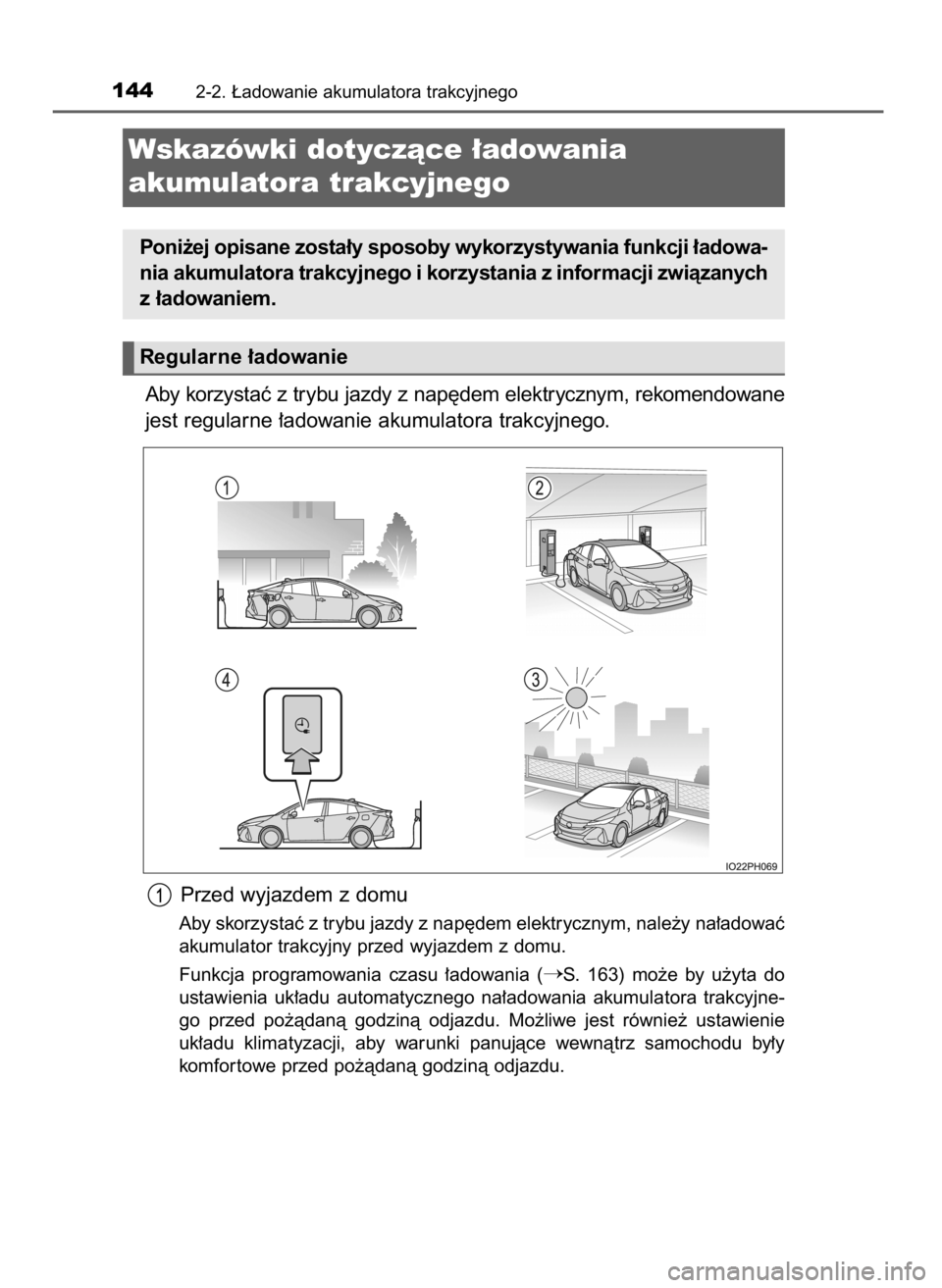 144 2-2. Ładowanie akumulatora trakcyjnego

Wskazówki dotyczące ładowania akumulatora trakcyjnego

Poniżej opisane zostały sposoby wykorzystywania funkcji ładowania akumulatora trakcyjnego i korzystania z informacji związanych z ładowaniem.

Regularne ładowanie

Aby korzystać z trybu jazdy z napędem elektrycznym, rekomendowane jest regularne ładowanie akumulatora trakcyjnego.

1

2

4

3

IO22PH069

1 Przed wyjazdem z domu

Aby skorzystać z trybu jazdy z napędem elektrycznym, należy naładować akumulator trakcyjny przed wyjazdem z domu.

Funkcja programowania czasu ładowania (→S. 163) może by użyta do ustawienia układu automatycznego naładowania akumulatora trakcyjnego przed pożądaną godziną odjazdu. Możliwe jest również ustawienie układu klimatyzacji, aby warunki panujące wewnątrz samochodu były komfortowe przed pożądaną godziną odjazdu.

carmanualsonline.info