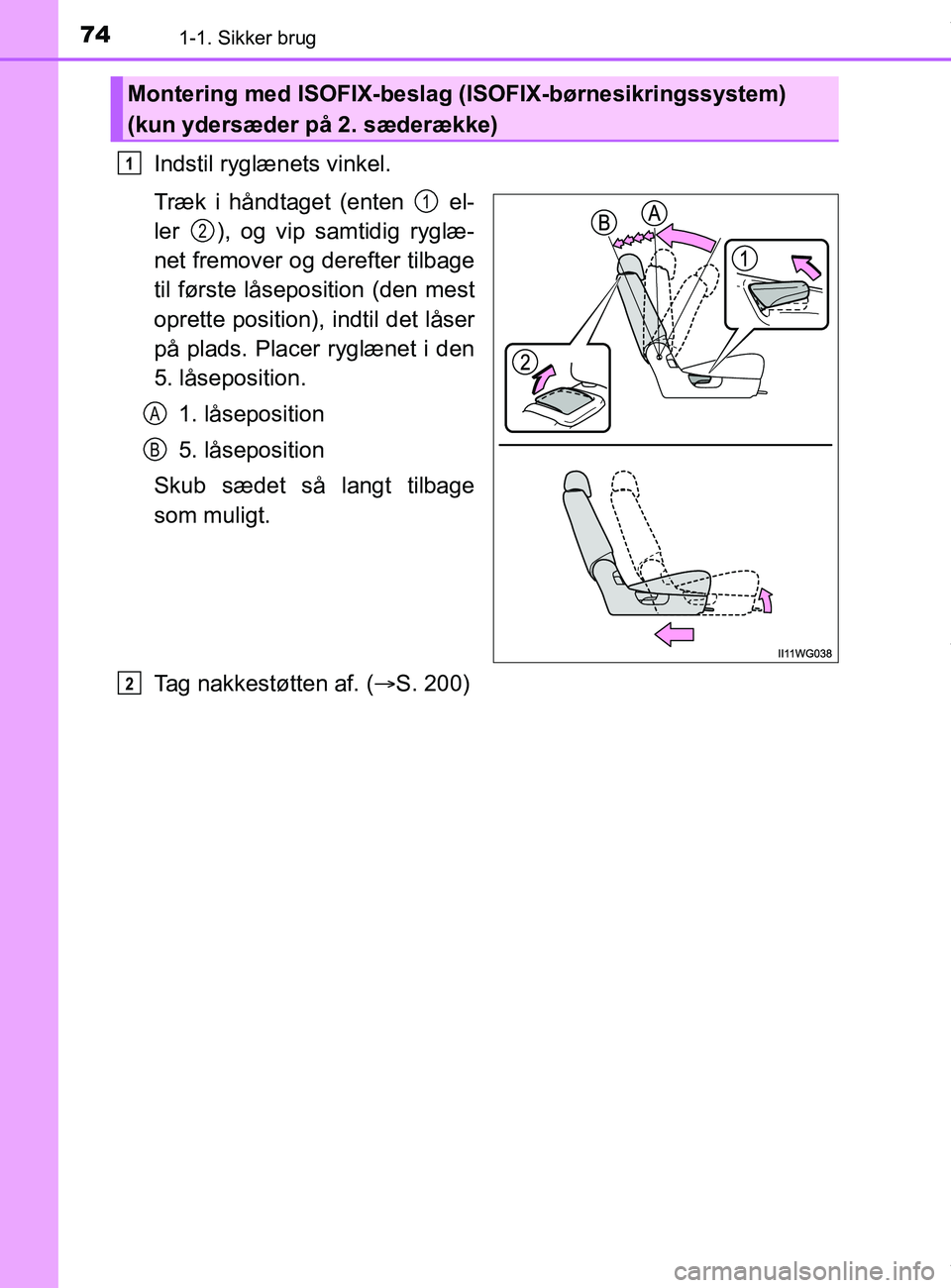 74 1-1. Sikker brug

Montering med ISOFIX-beslag (ISOFIX-børnesikringssystem) (kun ydersæder på 2. sæderække)

1 Indstil ryglænets vinkel.

Træk i håndtaget (enten 1 eller 2), og vip samtidig ryglænet fremover og derefter tilbage til første låseposition (den mest oprette position), indtil det låser på plads. Placer ryglænet i den 5. låseposition.

A 1. låseposition

B 5. låseposition

Skub sædet så langt tilbage som muligt.

B A 1 2

II11WG038

2 Tag nakkestøtten af. (→S. 200)

carmanualsonline.info