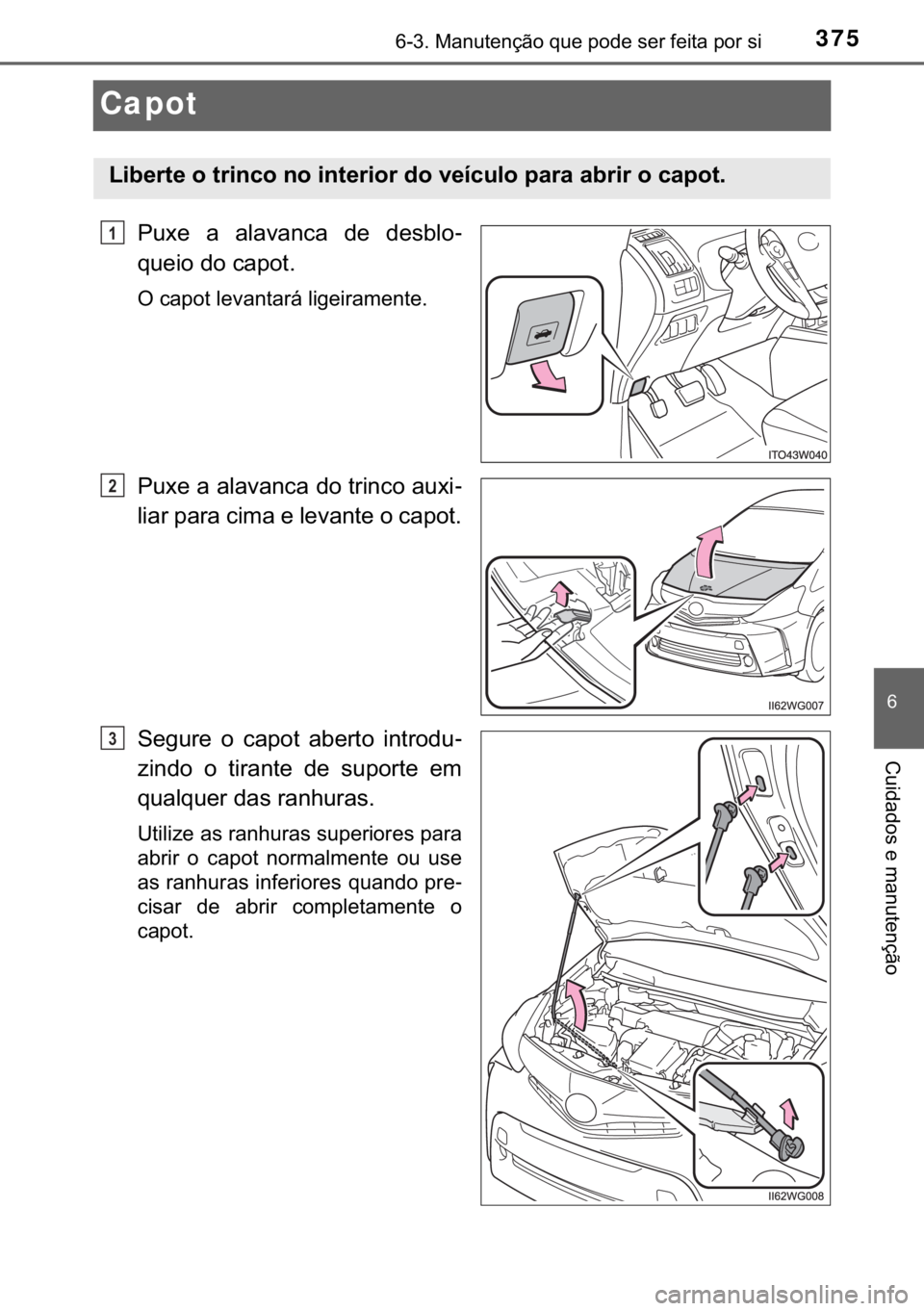 6-3. Manutenção que pode ser feita por si

375

Capot

Liberte o trinco no interior do veículo para abrir o capot.

1

Puxe a alavanca de desbloqueio do capot.

O capot levantará ligeiramente.

ITO43W040

2

Puxe a alavanca do trinco auxiliar para cima e levante o capot.

II62WG007

3

Segure o capot aberto introduzindo o tirante de suporte em qualquer das ranhuras.

Utilize as ranhuras superiores para abrir o capot normalmente ou use as ranhuras inferiores quando precisar de abrir completamente o capot.

II62WG008

6

Cuidados e manutenção

carmanualsonline.info