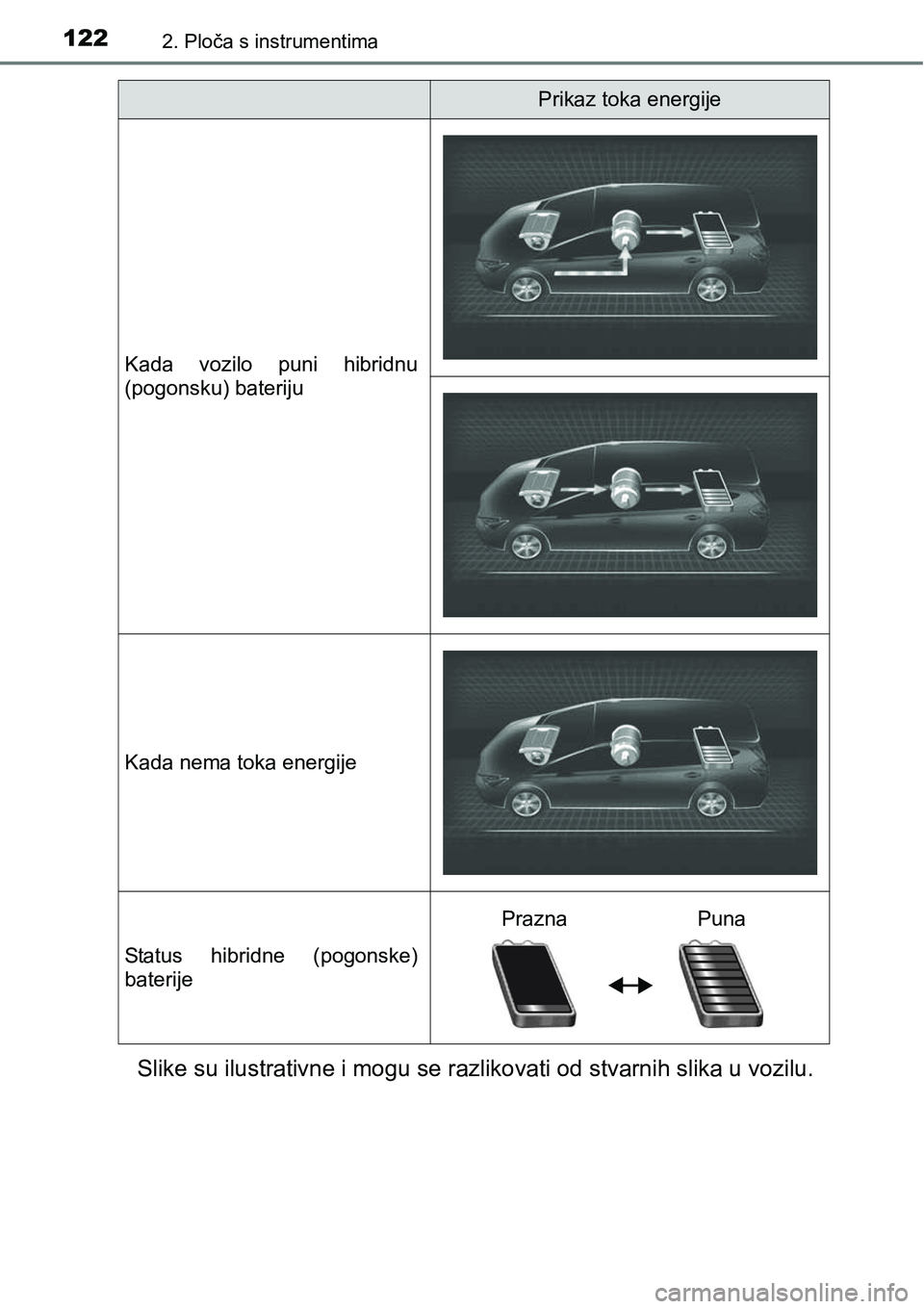 122 2. Ploča s instrumentima

| | Prikaz toka energije |
|---|---|
| Kada vozilo puni hibridnu (pogonsku) bateriju | |
| Kada nema toka energije | |
| Status hibridne (pogonske) baterije | Prazna Puna |

Slike su ilustrativne i mogu se razlikovati od stvarnih slika u vozilu.

carmanualsonline.info