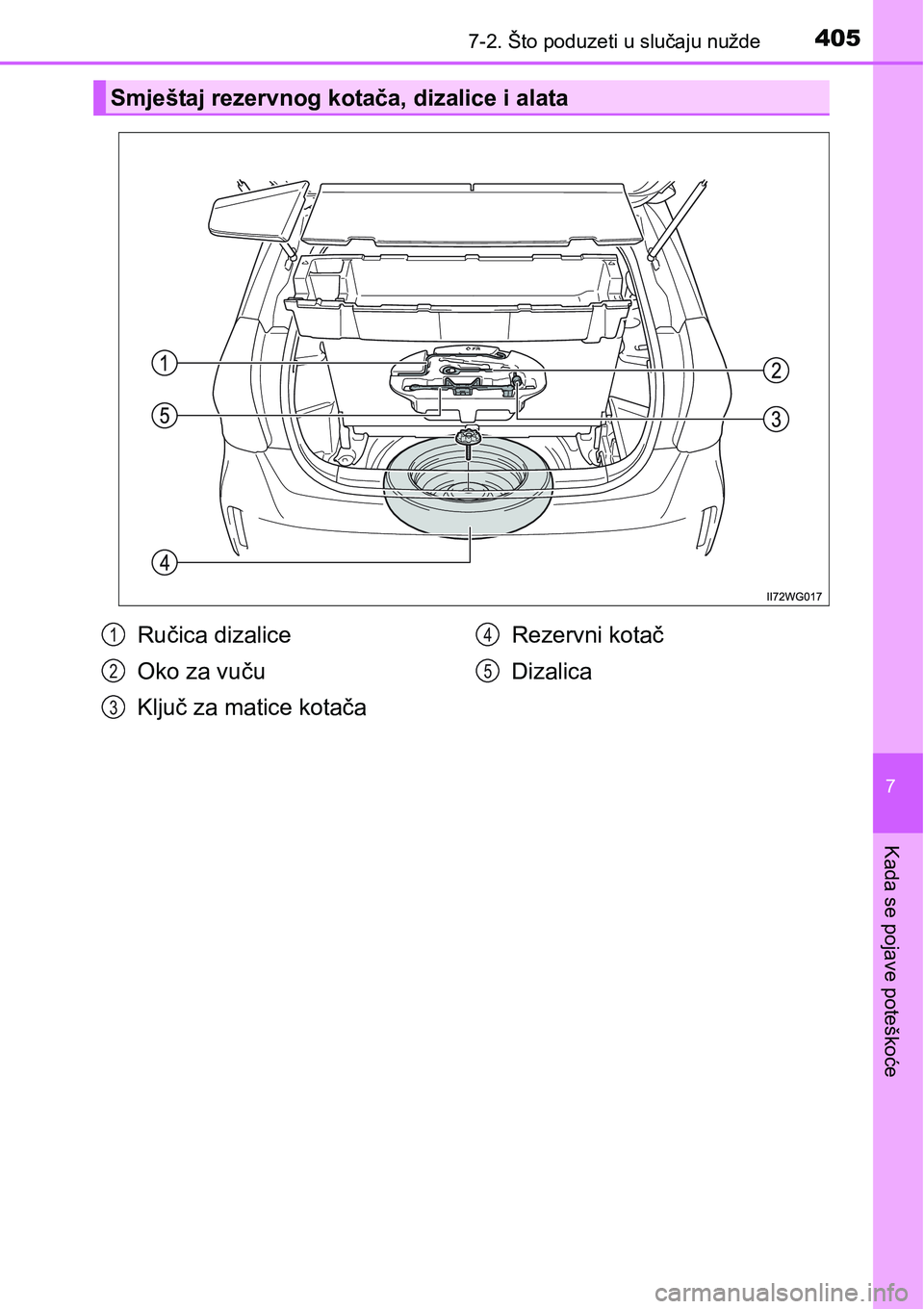 7-2. Što poduzeti u slučaju nužde

405

Smještaj rezervnog kotača, dizalice i alata

1
2
5
3
4

II72WG017

1 Ručica dizalice

2 Oko za vuču

3 Ključ za matice kotača

4 Rezervni kotač

5 Dizalica

7

Kada se pojave poteškoće

carmanualsonline.info