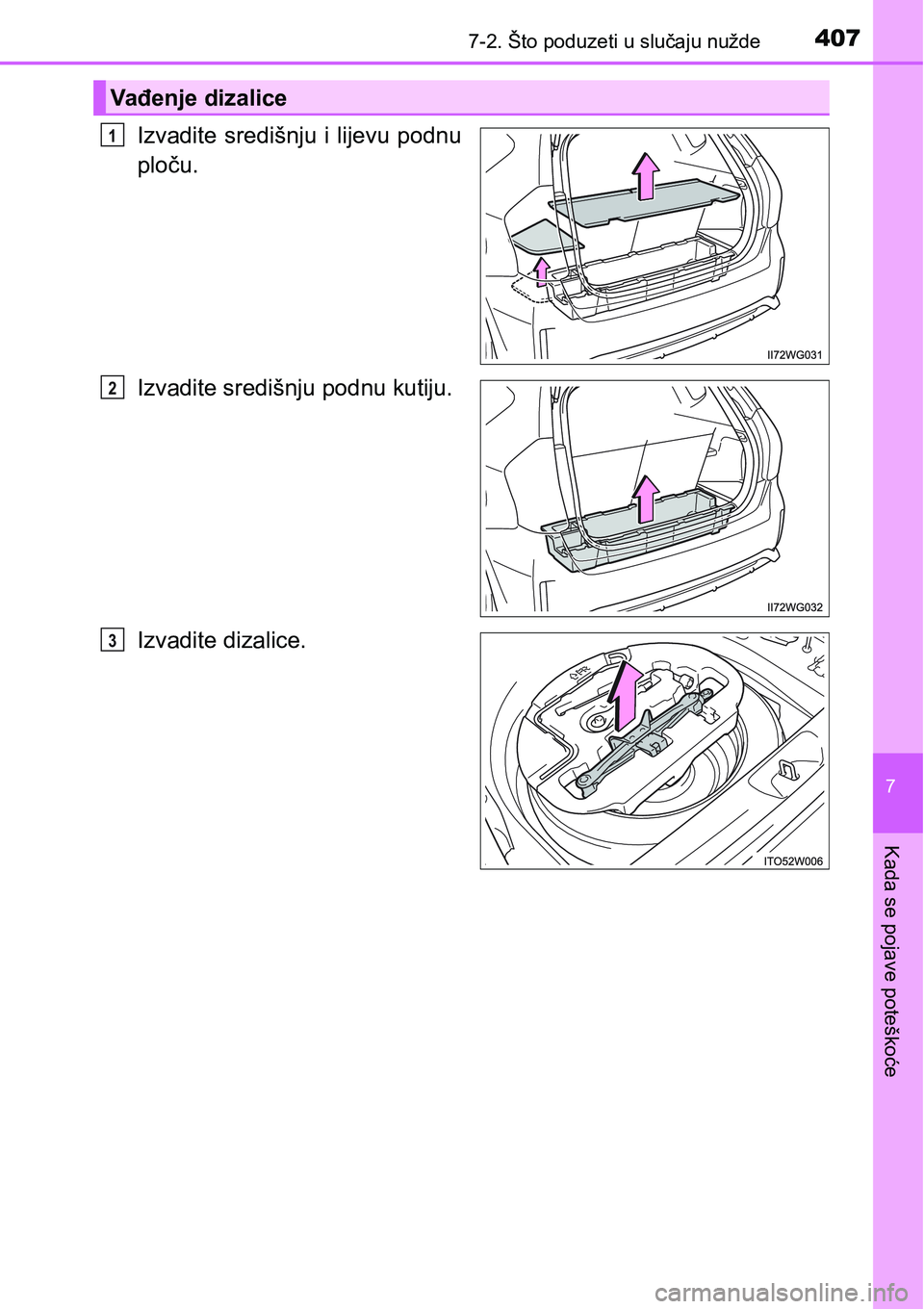 7-2. Što poduzeti u slučaju nužde

407

Vađenje dizalice

1 Izvadite središnju i lijevu podnu ploču.

II72WG031

2 Izvadite središnju podnu kutiju.

II72WG032

3 Izvadite dizalice.

ITO52W006

7

Kada se pojave poteškoće

carmanualsonline.info