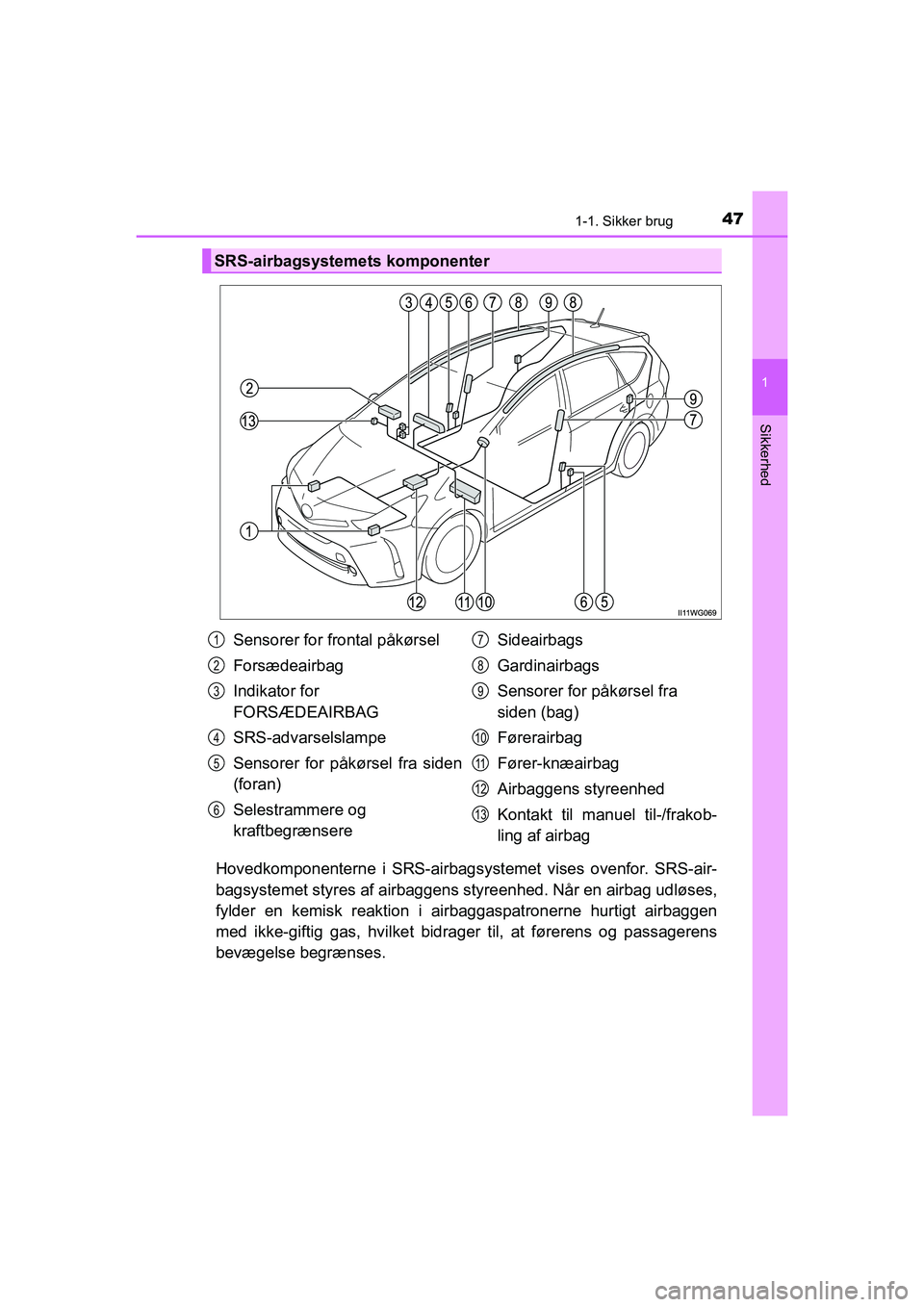 1-1. Sikker brug

47

1

Sikkerhed

SRS-airbagsystemets komponenter

3 4 5 6 7 8 9 8

2

13

9

7

1

12 11 10 6 5

II11WG069

1 Sensorer for frontal påkørsel

2 Forsædeairbag

3 Indikator for FORSÆDEAIRBAG

4 SRS-advarselslampe

5 Sensorer for påkørsel fra siden (foran)

6 Selestrammere og kraftbegrænsere

7 Sideairbags

8 Gardinairbags

9 Sensorer for påkørsel fra siden (bag)

10 Førerairbag

11 Fører-knæairbag

12 Airbaggens styreenhed

13 Kontakt til manuel til-/frakobling af airbag

Hovedkomponenterne i SRS-airbagsystemet vises ovenfor. SRS-airbagsystemet styres af airbaggens styreenhed. Når en airbag udløses, fylder en kemisk reaktion i airbaggaspatronerne hurtigt airbaggen med ikke-giftig gas, hvilket bidrager til, at førerens og passagerens bevægelse begrænses.

carmanualsonline.info