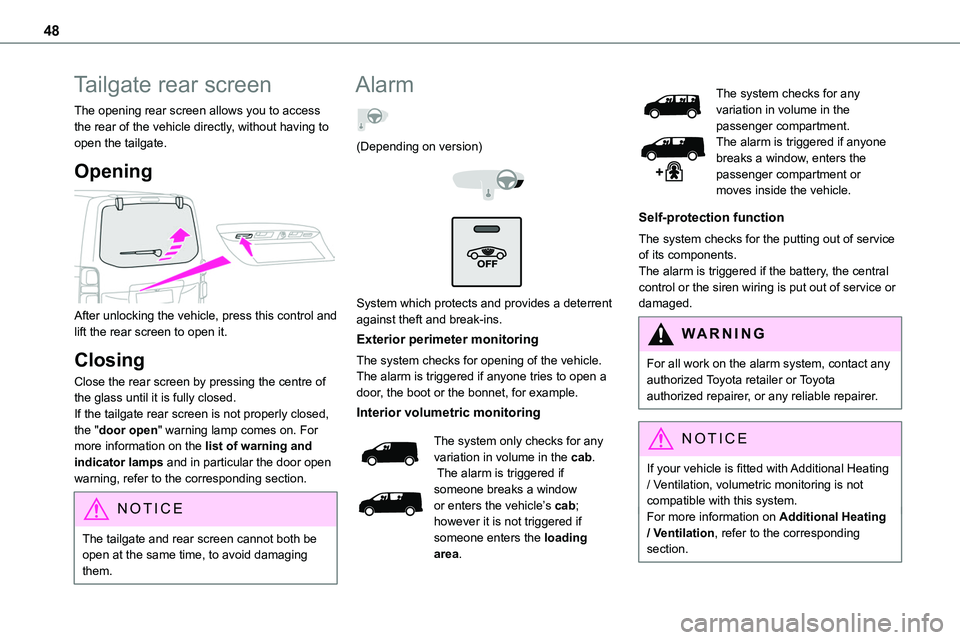 48

Tailgate rear screen

The opening rear screen allows you to access the rear of the vehicle directly, without having to open the tailgate.

Opening

After unlocking the vehicle, press this control and lift the rear screen to open it.

Closing

Close the rear screen by pressing the centre of the glass until it is fully closed.
If the tailgate rear screen is not properly closed, the "door open" warning lamp comes on. For more information on the list of warning and indicator lamps and in particular the door open warning, refer to the corresponding section.

NOTICE

The tailgate and rear screen cannot both be open at the same time, to avoid damaging them.

Alarm

(Depending on version)

OFF

System which protects and provides a deterrent against theft and break-ins.

Exterior perimeter monitoring

The system checks for opening of the vehicle.
The alarm is triggered if anyone tries to open a door, the boot or the bonnet, for example.

Interior volumetric monitoring

The system only checks for any variation in volume in the cab.
The alarm is triggered if someone breaks a window or enters the vehicle's cab; however it is not triggered if someone enters the loading area.

The system checks for any variation in volume in the passenger compartment.
The alarm is triggered if anyone breaks a window, enters the passenger compartment or moves inside the vehicle.

Self-protection function

The system checks for the putting out of service of its components.
The alarm is triggered if the battery, the central control or the siren wiring is put out of service or damaged.

WARNING

For all work on the alarm system, contact any authorized Toyota retailer or Toyota authorized repairer, or any reliable repairer.

NOTICE

If your vehicle is fitted with Additional Heating / Ventilation, volumetric monitoring is not compatible with this system.
For more information on Additional Heating / Ventilation, refer to the corresponding section.

carmanualsonline.info