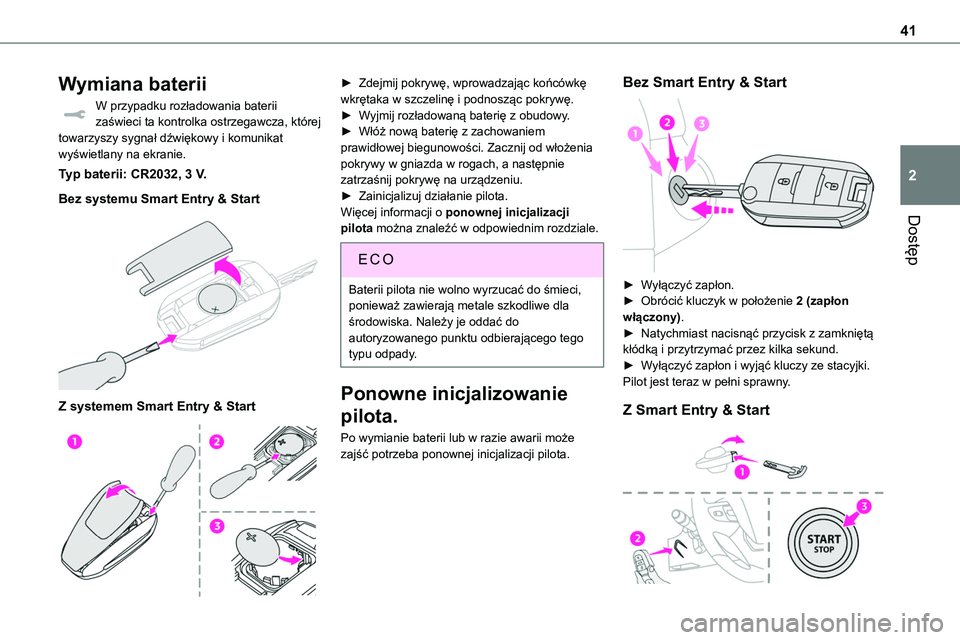 41

2

Dostęp

Wymiana baterii

W przypadku rozładowania baterii zaświeci ta kontrolka ostrzegawcza, której towarzyszy sygnał dźwiękowy i komunikat wyświetlany na ekranie.

Typ baterii: CR2032, 3 V.

Bez systemu Smart Entry & Start

Z systemem Smart Entry & Start

1

2

3

► Zdejmij pokrywę, wprowadzając końcówkę wkrętaka w szczelinę i podnosząc pokrywę.
► Wyjmij rozładowaną baterię z obudowy.
► Włóż nową baterię z zachowaniem prawidłowej biegunowości. Zacznij od włożenia pokrywy w gniazda w rogach, a następnie zatrzaśnij pokrywę na urządzeniu.
► Zainicjalizuj działanie pilota.
Więcej informacji o ponownej inicjalizacji pilota można znaleźć w odpowiednim rozdziale.

ECO

Baterii pilota nie wolno wyrzucać do śmieci, ponieważ zawierają metale szkodliwe dla środowiska. Należy je oddać do autoryzowanego punktu odbierającego tego typu odpady.

Ponowne inicjalizowanie pilota.

Po wymianie baterii lub w razie awarii może zajść potrzeba ponownej inicjalizacji pilota.

Bez Smart Entry & Start

1

2

3

► Wyłączyć zapłon.
► Obrócić kluczyk w położenie 2 (zapłon włączony).
► Natychmiast nacisnąć przycisk z zamkniętą kłódką i przytrzymać przez kilka sekund.
► Wyłączyć zapłon i wyjąć kluczy ze stacyjki.
Pilot jest teraz w pełni sprawny.

Z Smart Entry & Start

1

2

3

START
STOP

carmanualsonline.info