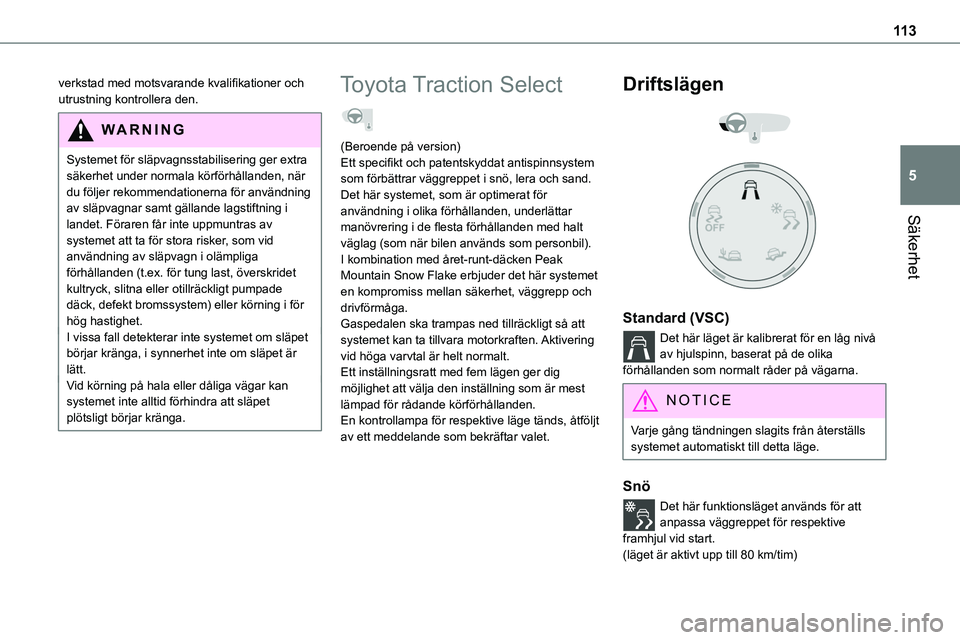 113

5

Säkerhet

verkstad med motsvarande kvalifikationer och utrustning kontrollera den.

WARNING

Systemet för släpvagnsstabilisering ger extra säkerhet under normala körförhållanden, när du följer rekommendationerna för användning av släpvagnar samt gällande lagstiftning i landet. Föraren får inte uppmuntras av systemet att ta för stora risker, som vid användning av släpvagn i olämpliga förhållanden (t.ex. för tung last, överskridet kultryck, slitna eller otillräckligt pumpade däck, defekt bromssystem) eller körning i för hög hastighet.
I vissa fall detekterar inte systemet om släpet börjar kränga, i synnerhet inte om släpet är lätt.
Vid körning på hala eller dåliga vägar kan systemet inte alltid förhindra att släpet plötsligt börjar kränga.

Toyota Traction Select

(Beroende på version)
Ett specifikt och patentskyddat antispinnsystem som förbättrar väggreppet i snö, lera och sand.
Det här systemet, som är optimerat för användning i olika förhållanden, underlättar manövrering i de flesta förhållanden med halt väglag (som när bilen används som personbil).
I kombination med året-runt-däcken Peak Mountain Snow Flake erbjuder det här systemet en kompromiss mellan säkerhet, väggrepp och drivförmåga.
Gaspedalen ska trampas ned tillräckligt så att systemet kan ta tillvara motorkraften. Aktivering vid höga varvtal är helt normalt.
Ett inställningsratt med fem lägen ger dig möjlighet att välja den inställning som är mest lämpad för rådande körförhållanden.
En kontrollampa för respektive läge tänds, åtföljt av ett meddelande som bekräftar valet.

Driftslägen

OFF

Standard (VSC)

Det här läget är kalibrerat för en låg nivå av hjulspinn, baserat på de olika förhållanden som normalt råder på vägarna.

NOTICE

Varje gång tändningen slagits från återställs systemet automatiskt till detta läge.

Snö

Det här funktionsläget används för att anpassa väggreppet för respektive framhjul vid start.
(läget är aktivt upp till 80 km/tim)

carmanualsonline.info