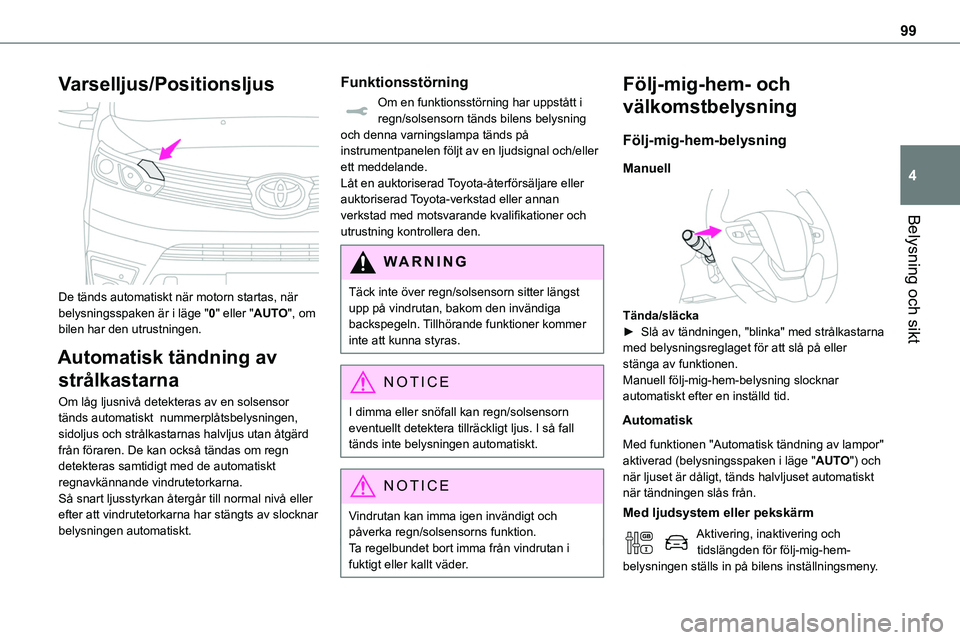 99

4

Belysning och sikt

Varselljus/Positionsljus

De tänds automatiskt när motorn startas, när belysningsspaken är i läge "0" eller "AUTO", om bilen har den utrustningen.

Automatisk tändning av strålkastarna

Om låg ljusnivå detekteras av en solsensor tänds automatiskt nummerplåtsbelysningen, sidoljus och strålkastarnas halvljus utan åtgärd från föraren. De kan också tändas om regn detekteras samtidigt med de automatiskt regnavkännande vindrutetorkarna.
Så snart ljusstyrkan återgår till normal nivå eller efter att vindrutetorkarna har stängts av slocknar belysningen automatiskt.

Funktionsstörning

Om en funktionsstörning har uppstått i regn/solsensorn tänds bilens belysning och denna varningslampa tänds på instrumentpanelen följt av en ljudsignal och/eller ett meddelande.
Låt en auktoriserad Toyota-återförsäljare eller auktoriserad Toyota-verkstad eller annan verkstad med motsvarande kvalifikationer och utrustning kontrollera den.

WARNING

Täck inte över regn/solsensorn sitter längst upp på vindrutan, bakom den invändiga backspegeln. Tillhörande funktioner kommer inte att kunna styras.

NOTICE

I dimma eller snöfall kan regn/solsensorn eventuellt detektera tillräckligt ljus. I så fall tänds inte belysningen automatiskt.

NOTICE

Vindrutan kan imma igen invändigt och påverka regn/solsensorns funktion.
Ta regelbundet bort imma från vindrutan i fuktigt eller kallt väder.

Följ-mig-hem- och välkomstbelysning

Följ-mig-hem-belysning

Manuell

Tända/släcka
► Slå av tändningen, "blinka" med strålkastarna med belysningsreglaget för att slå på eller stänga av funktionen.
Manuell följ-mig-hem-belysning slocknar automatiskt efter en inställd tid.

Automatisk

Med funktionen "Automatisk tändning av lampor" aktiverad (belysningsspaken i läge "AUTO") och när ljuset är dåligt, tänds halvljuset automatiskt när tändningen slås från.

Med ljudsystem eller pekskärm

Aktivering, inaktivering och tidslängden för följ-mig-hem-belysningen ställs in på bilens inställningsmeny.

carmanualsonline.info