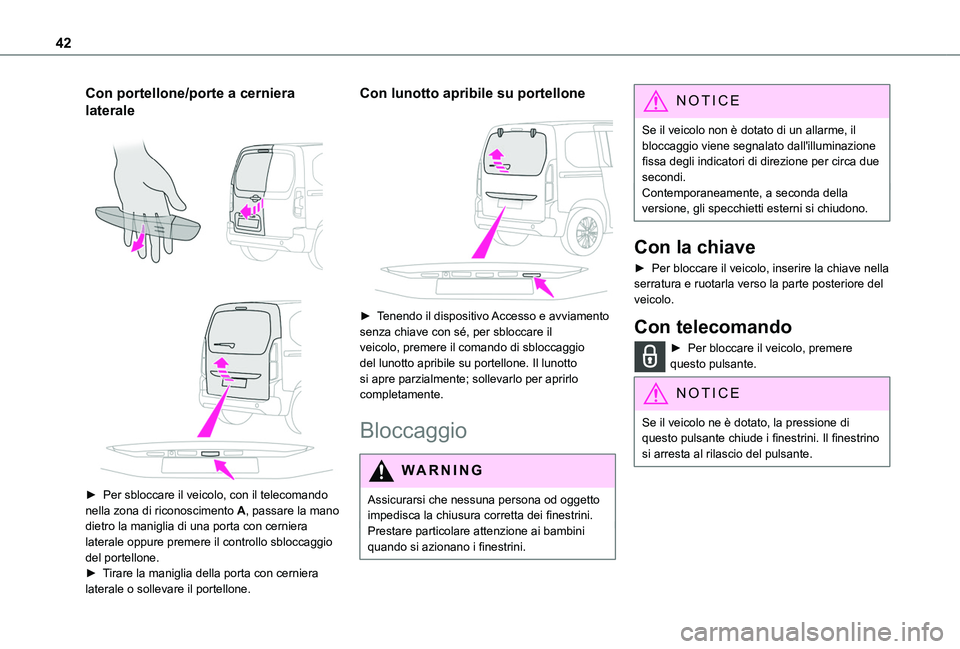 42

Con portellone/porte a cerniera laterale

► Per sbloccare il veicolo, con il telecomando nella zona di riconoscimento A, passare la mano dietro la maniglia di una porta con cerniera laterale oppure premere il controllo sbloccaggio del portellone.
► Tirare la maniglia della porta con cerniera laterale o sollevare il portellone.

Con lunotto apribile su portellone

► Tenendo il dispositivo Accesso e avviamento senza chiave con sé, per sbloccare il veicolo, premere il comando di sbloccaggio del lunotto apribile su portellone. Il lunotto si apre parzialmente; sollevarlo per aprirlo completamente.

Bloccaggio

WARNING

Assicurarsi che nessuna persona od oggetto impedisca la chiusura corretta dei finestrini. Prestare particolare attenzione ai bambini quando si azionano i finestrini.

NOTICE

Se il veicolo non è dotato di un allarme, il bloccaggio viene segnalato dall'illuminazione fissa degli indicatori di direzione per circa due secondi.
Contemporaneamente, a seconda della versione, gli specchietti esterni si chiudono.

Con la chiave

► Per bloccare il veicolo, inserire la chiave nella serratura e ruotarla verso la parte posteriore del veicolo.

Con telecomando

► Per bloccare il veicolo, premere questo pulsante.

NOTICE

Se il veicolo ne è dotato, la pressione di questo pulsante chiude i finestrini. Il finestrino si arresta al rilascio del pulsante.

carmanualsonline.info