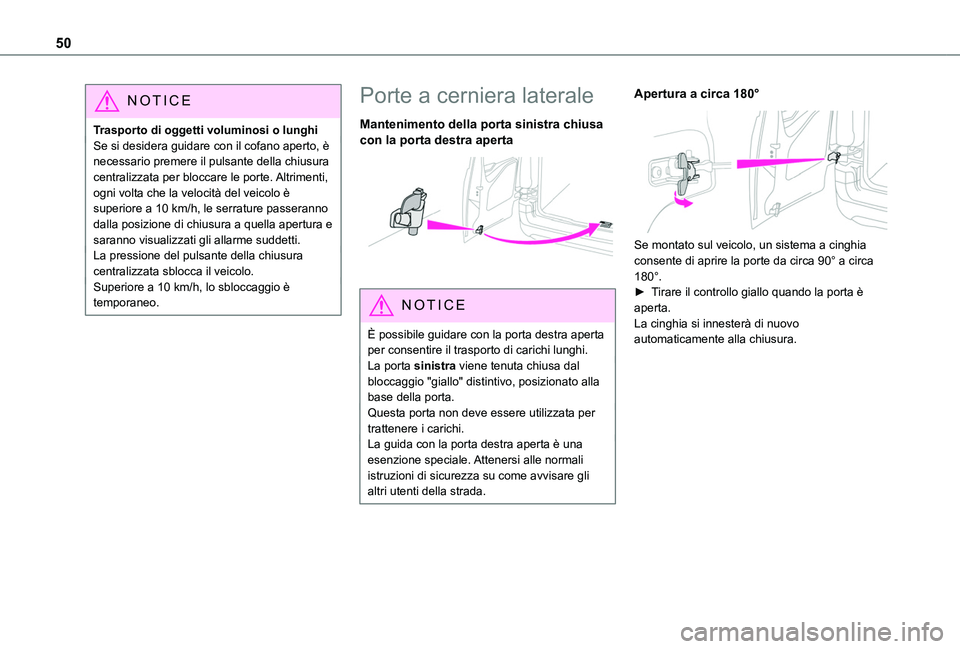 50

NOTICE

Trasporto di oggetti voluminosi o lunghi
Se si desidera guidare con il cofano aperto, è necessario premere il pulsante della chiusura centralizzata per bloccare le porte. Altrimenti, ogni volta che la velocità del veicolo è superiore a 10 km/h, le serrature passeranno dalla posizione di chiusura a quella apertura e saranno visualizzati gli allarme suddetti.
La pressione del pulsante della chiusura centralizzata sblocca il veicolo.
Superiore a 10 km/h, lo sbloccaggio è temporaneo.

Porte a cerniera laterale

Mantenimento della porta sinistra chiusa con la porta destra aperta

NOTICE

È possibile guidare con la porta destra aperta per consentire il trasporto di carichi lunghi.
La porta sinistra viene tenuta chiusa dal bloccaggio "giallo" distintivo, posizionato alla base della porta.
Questa porta non deve essere utilizzata per trattenere i carichi.
La guida con la porta destra aperta è una esenzione speciale. Attenersi alle normali istruzioni di sicurezza su come avvisare gli altri utenti della strada.

Apertura a circa 180°

Se montato sul veicolo, un sistema a cinghia consente di aprire la porte da circa 90° a circa 180°.
► Tirare il controllo giallo quando la porta è aperta.
La cinghia si innesterà di nuovo automaticamente alla chiusura.

carmanualsonline.info