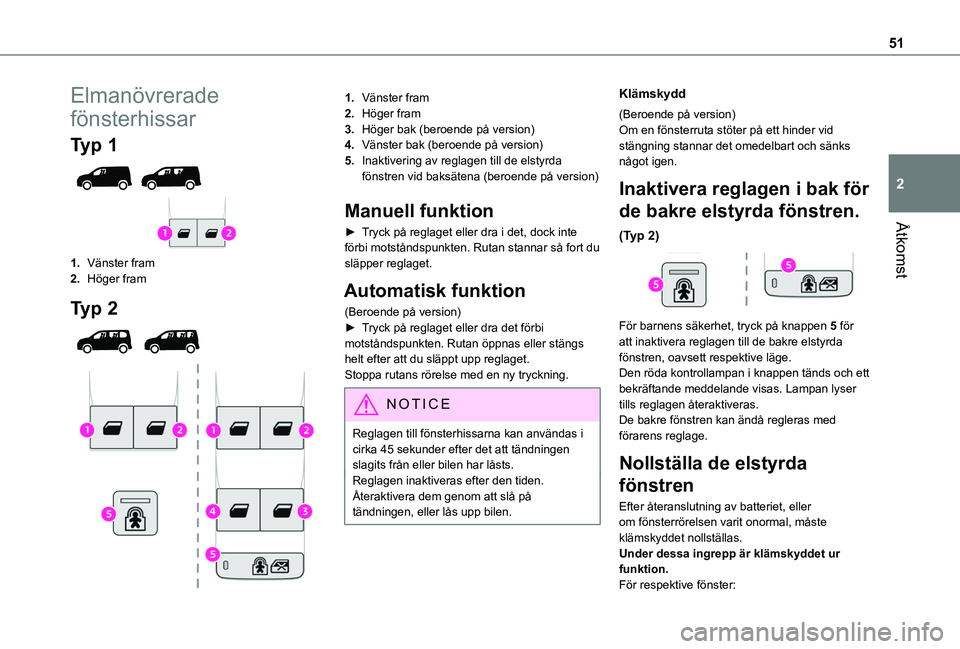 51

2

Åtkomst

Elmanövrerade fönsterhissar

Typ 1

1
2

1. Vänster fram
2. Höger fram

Typ 2

1
2
1
2
5
4
3
5

1. Vänster fram
2. Höger fram
3. Höger bak (beroende på version)
4. Vänster bak (beroende på version)
5. Inaktivering av reglagen till de elstyrda fönstren vid baksätena (beroende på version)

Manuell funktion

► Tryck på reglaget eller dra i det, dock inte förbi motståndspunkten. Rutan stannar så fort du släpper reglaget.

Automatisk funktion

(Beroende på version)
► Tryck på reglaget eller dra det förbi motståndspunkten. Rutan öppnas eller stängs helt efter att du släppt upp reglaget.
Stoppa rutans rörelse med en ny tryckning.

NOTICE

Reglagen till fönsterhissarna kan användas i cirka 45 sekunder efter det att tändningen slagits från eller bilen har låsts.
Reglagen inaktiveras efter den tiden.
Återaktivera dem genom att slå på tändningen, eller lås upp bilen.

Klämskydd

(Beroende på version)
Om en fönsterruta stöter på ett hinder vid stängning stannar det omedelbart och sänks något igen.

Inaktivera reglagen i bak för de bakre elstyrda fönstren.

(Typ 2)

5
5

För barnens säkerhet, tryck på knappen 5 för att inaktivera reglagen till de bakre elstyrda fönstren, oavsett respektive läge.
Den röda kontrollampan i knappen tänds och ett bekräftande meddelande visas. Lampan lyser tills reglagen återaktiveras.
De bakre fönstren kan ändå regleras med förarens reglage.

Nollställa de elstyrda fönstren

Efter återanslutning av batteriet, eller om fönsterrörelsen varit onormal, måste klämskyddet nollställas.
Under dessa ingrepp är klämskyddet ur funktion.
För respektive fönster:

carmanualsonline.info