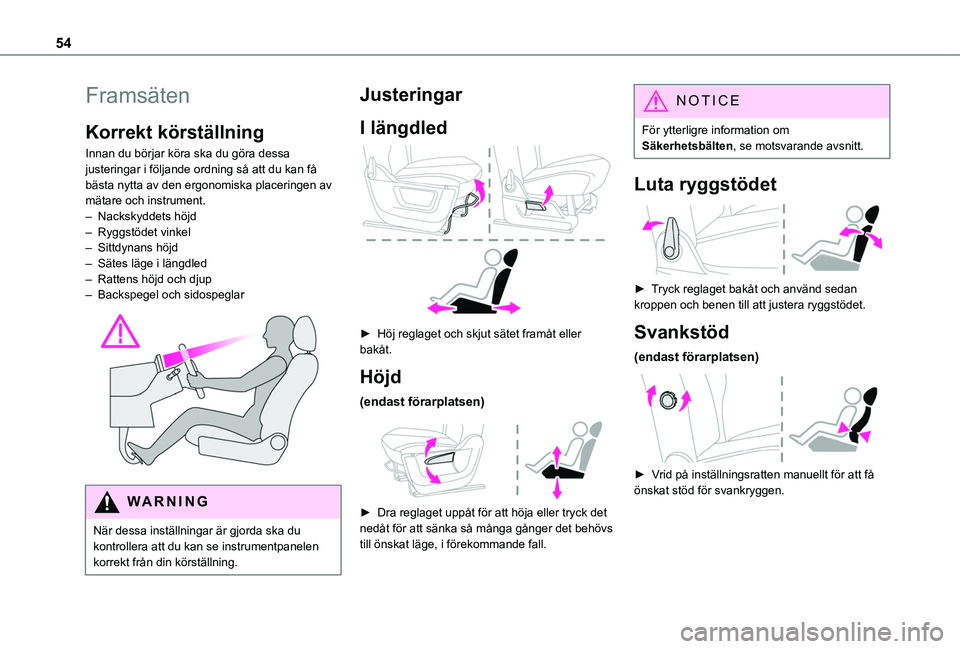 54

Framsäten

Korrekt körställning

Innan du börjar köra ska du göra dessa justeringar i följande ordning så att du kan få bästa nytta av den ergonomiska placeringen av mätare och instrument.
– Nackskyddets höjd
– Ryggstödet vinkel
– Sittdynans höjd
– Sätes läge i längdled
– Rattens höjd och djup
– Backspegel och sidospeglar

WARNING

När dessa inställningar är gjorda ska du kontrollera att du kan se instrumentpanelen korrekt från din körställning.

Justeringar

I längdled

► Höj reglaget och skjut sätet framåt eller bakåt.

Höjd

(endast förarplatsen)

► Dra reglaget uppåt för att höja eller tryck det nedåt för att sänka så många gånger det behövs till önskat läge, i förekommande fall.

NOTICE

För ytterligre information om Säkerhetsbälten, se motsvarande avsnitt.

Luta ryggstödet

► Tryck reglaget bakåt och använd sedan kroppen och benen till att justera ryggstödet.

Svankstöd

(endast förarplatsen)

► Vrid på inställningsratten manuellt för att få önskat stöd för svankryggen.

carmanualsonline.info