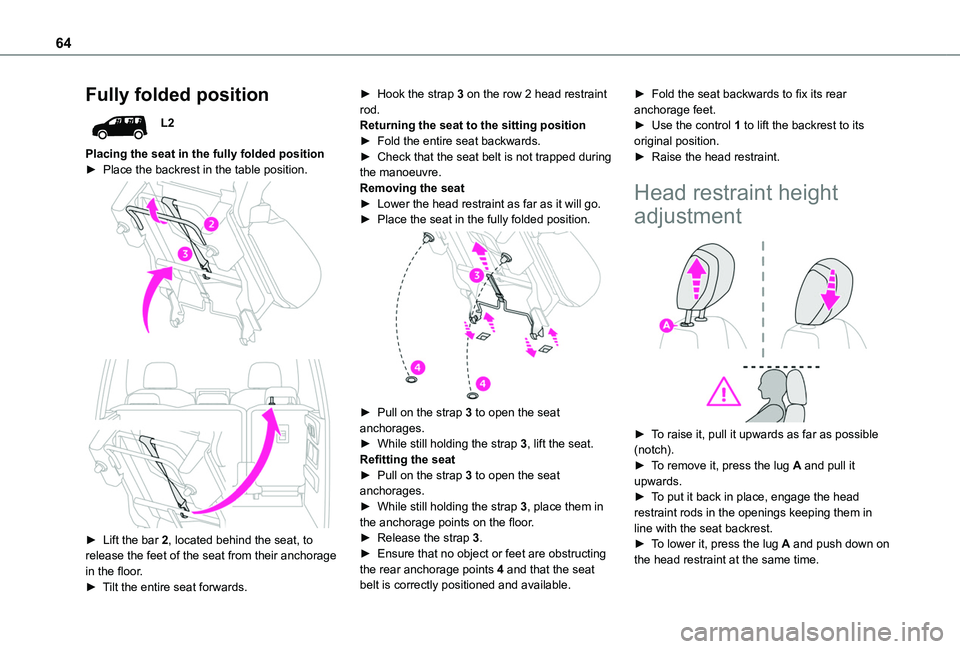 64

Fully folded position

L2

Placing the seat in the fully folded position
► Place the backrest in the table position.

2
3

► Lift the bar 2, located behind the seat, to release the feet of the seat from their anchorage in the floor.
► Tilt the entire seat forwards.

► Hook the strap 3 on the row 2 head restraint rod.
Returning the seat to the sitting position
► Fold the entire seat backwards.
► Check that the seat belt is not trapped during the manoeuvre.
Removing the seat
► Lower the head restraint as far as it will go.
► Place the seat in the fully folded position.

3
4
4

► Pull on the strap 3 to open the seat anchorages.
► While still holding the strap 3, lift the seat.
Refitting the seat
► Pull on the strap 3 to open the seat anchorages.
► While still holding the strap 3, place them in the anchorage points on the floor.
► Release the strap 3.
► Ensure that no object or feet are obstructing the rear anchorage points 4 and that the seat belt is correctly positioned and available.

► Fold the seat backwards to fix its rear anchorage feet.
► Use the control 1 to lift the backrest to its original position.
► Raise the head restraint.

Head restraint height adjustment

A

► To raise it, pull it upwards as far as possible (notch).
► To remove it, press the lug A and pull it upwards.
► To put it back in place, engage the head restraint rods in the openings keeping them in line with the seat backrest.
► To lower it, press the lug A and push down on the head restraint at the same time.

carmanualsonline.info