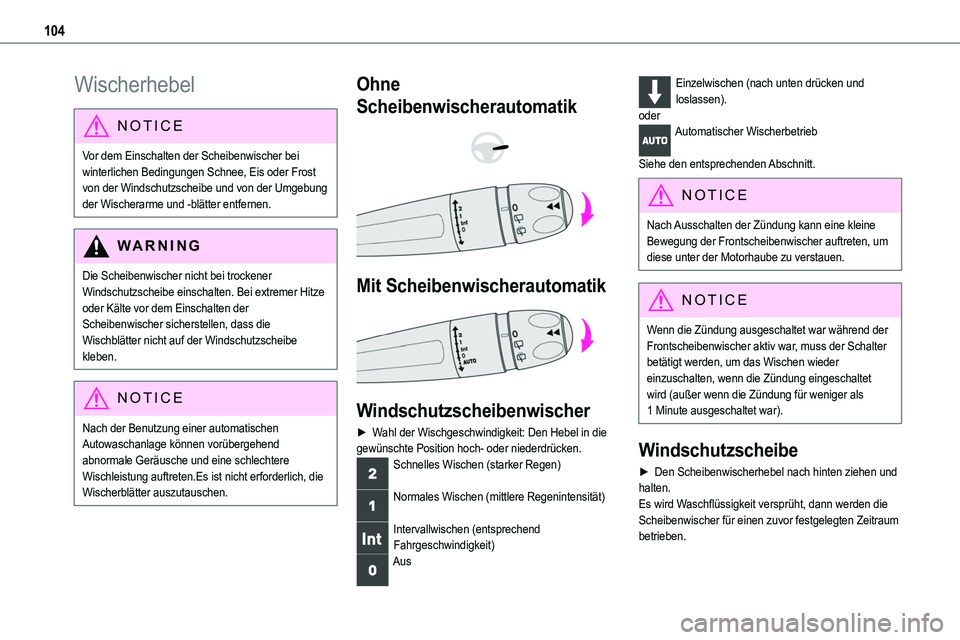 104

Wischerhebel

NOTICE

Vor dem Einschalten der Scheibenwischer bei winterlichen Bedingungen Schnee, Eis oder Frost von der Windschutzscheibe und von der Umgebung der Wischerarme und -blätter entfernen.

WARNING

Die Scheibenwischer nicht bei trockener Windschutzscheibe einschalten. Bei extremer Hitze oder Kälte vor dem Einschalten der Scheibenwischer sicherstellen, dass die Wischblätter nicht auf der Windschutzscheibe kleben.

NOTICE

Nach der Benutzung einer automatischen Autowaschanlage können vorübergehend abnormale Geräusche und eine schlechtere Wischleistung auftreten.Es ist nicht erforderlich, die Wischerblätter auszutauschen.

Ohne Scheibenwischerautomatik

2
1
Int
0

Mit Scheibenwischerautomatik

2
1
Int
0
AUTO

Windschutzscheibenwischer

► Wahl der Wischgeschwindigkeit: Den Hebel in die gewünschte Position hoch- oder niederdrücken.

2 Schnelles Wischen (starker Regen)

1 Normales Wischen (mittlere Regenintensität)

Int Intervallwischen (entsprechend Fahrgeschwindigkeit)

0 Aus

Einzelwischen (nach unten drücken und loslassen).

oder

AUTO Automatischer Wischerbetrieb

Siehe den entsprechenden Abschnitt.

NOTICE

Nach Ausschalten der Zündung kann eine kleine Bewegung der Frontscheibenwischer auftreten, um diese unter der Motorhaube zu verstauen.

NOTICE

Wenn die Zündung ausgeschaltet war während der Frontscheibenwischer aktiv war, muss der Schalter betätigt werden, um das Wischen wieder einzuschalten, wenn die Zündung eingeschaltet wird (außer wenn die Zündung für weniger als 1 Minute ausgeschaltet war).

Windschutzscheibe

► Den Scheibenwischerhebel nach hinten ziehen und halten.
Es wird Waschflüssigkeit versprüht, dann werden die Scheibenwischer für einen zuvor festgelegten Zeitraum betrieben.

carmanualsonline.info