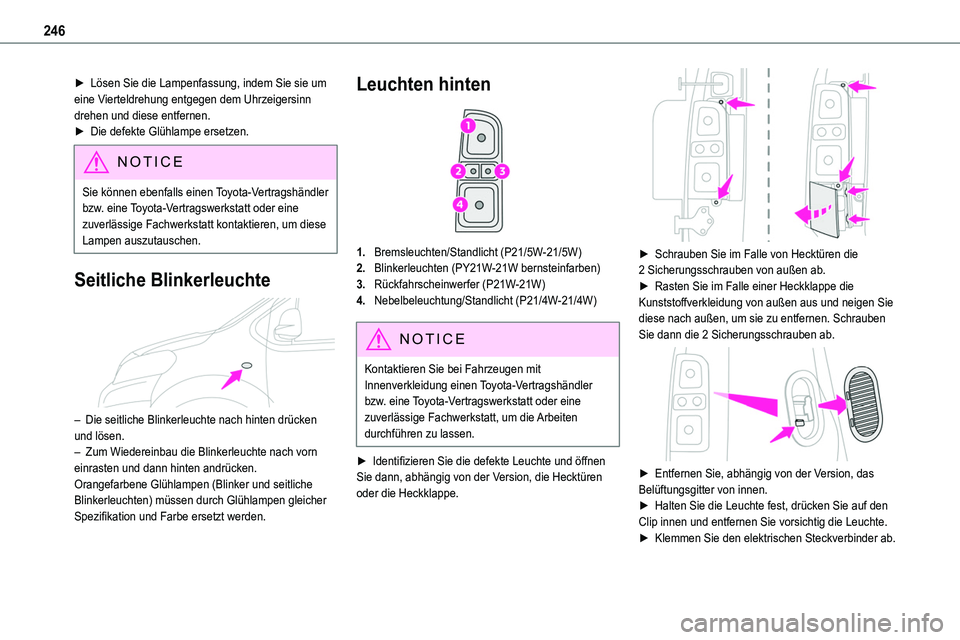 246

► Lösen Sie die Lampenfassung, indem Sie sie um eine Vierteldrehung entgegen dem Uhrzeigersinn drehen und diese entfernen.
► Die defekte Glühlampe ersetzen.

NOTICE

Sie können ebenfalls einen Toyota-Vertragshändler bzw. eine Toyota-Vertragswerkstatt oder eine zuverlässige Fachwerkstatt kontaktieren, um diese Lampen auszutauschen.

Seitliche Blinkerleuchte

– Die seitliche Blinkerleuchte nach hinten drücken und lösen.
– Zum Wiedereinbau die Blinkerleuchte nach vorn einrasten und dann hinten andrücken.
Orangefarbene Glühlampen (Blinker und seitliche Blinkerleuchten) müssen durch Glühlampen gleicher Spezifikation und Farbe ersetzt werden.

Leuchten hinten

1
2
3
4

1. Bremsleuchten/Standlicht (P21/5W-21/5W)
2. Blinkerleuchten (PY21W-21W bernsteinfarben)
3. Rückfahrscheinwerfer (P21W-21W)
4. Nebelbeleuchtung/Standlicht (P21/4W-21/4W)

NOTICE

Kontaktieren Sie bei Fahrzeugen mit Innenverkleidung einen Toyota-Vertragshändler bzw. eine Toyota-Vertragswerkstatt oder eine zuverlässige Fachwerkstatt, um die Arbeiten durchführen zu lassen.

► Identifizieren Sie die defekte Leuchte und öffnen Sie dann, abhängig von der Version, die Hecktüren oder die Heckklappe.

► Schrauben Sie im Falle von Hecktüren die 2 Sicherungsschrauben von außen ab.
► Rasten Sie im Falle einer Heckklappe die Kunststoffverkleidung von außen aus und neigen Sie diese nach außen, um sie zu entfernen. Schrauben Sie dann die 2 Sicherungsschrauben ab.

► Entfernen Sie, abhängig von der Version, das Belüftungsgitter von innen.
► Halten Sie die Leuchte fest, drücken Sie auf den Clip innen und entfernen Sie vorsichtig die Leuchte.
► Klemmen Sie den elektrischen Steckverbinder ab.

carmanualsonline.info