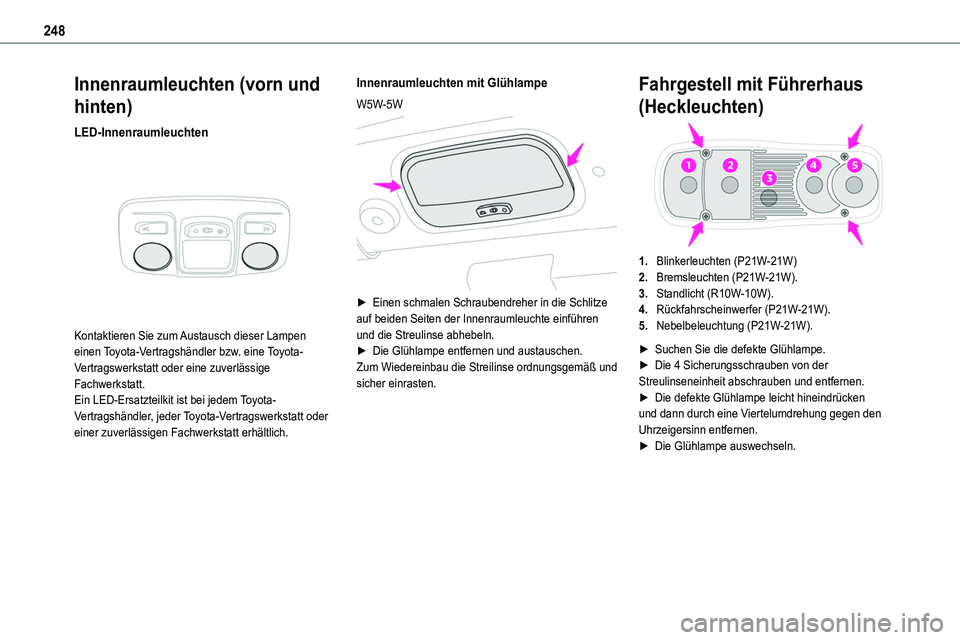 248

Innenraumleuchten (vorn und hinten)

LED-Innenraumleuchten

Kontaktieren Sie zum Austausch dieser Lampen einen Toyota-Vertragshändler bzw. eine Toyota-Vertragswerkstatt oder eine zuverlässige Fachwerkstatt.
Ein LED-Ersatzteilkit ist bei jedem Toyota-Vertragshändler, jeder Toyota-Vertragswerkstatt oder einer zuverlässigen Fachwerkstatt erhältlich.

Innenraumleuchten mit Glühlampe

W5W-5W

► Einen schmalen Schraubendreher in die Schlitze auf beiden Seiten der Innenraumleuchte einführen und die Streulinse abhebeln.
► Die Glühlampe entfernen und austauschen.
Zum Wiedereinbau die Streilinse ordnungsgemäß und sicher einrasten.

Fahrgestell mit Führerhaus (Heckleuchten)

1 2 3 4 5

1. Blinkerleuchten (P21W-21W)
2. Bremsleuchten (P21W-21W).
3. Standlicht (R10W-10W).
4. Rückfahrscheinwerfer (P21W-21W).
5. Nebelbeleuchtung (P21W-21W).

► Suchen Sie die defekte Glühlampe.
► Die 4 Sicherungsschrauben von der Streulinseneinheit abschrauben und entfernen.
► Die defekte Glühlampe leicht hineindrücken und dann durch eine Viertelumdrehung gegen den Uhrzeigersinn entfernen.
► Die Glühlampe auswechseln.

carmanualsonline.info