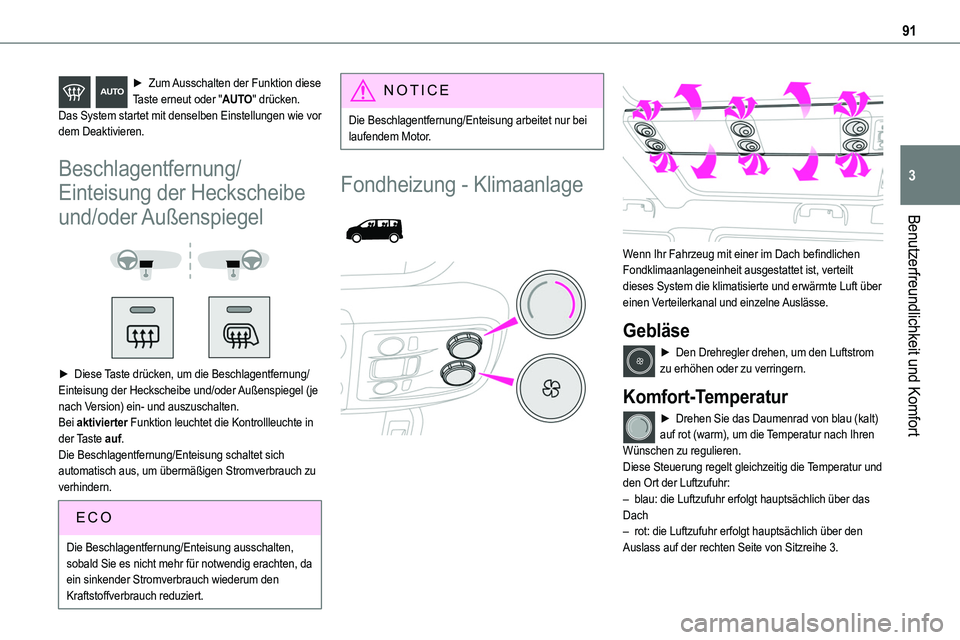 91

3

Benutzerfreundlichkeit und Komfort

AUTO

► Zum Ausschalten der Funktion diese Taste erneut oder "AUTO" drücken.
Das System startet mit denselben Einstellungen wie vor dem Deaktivieren.

Beschlagentfernung/ Einteisung der Heckscheibe und/oder Außenspiegel

► Diese Taste drücken, um die Beschlagentfernung/ Einteisung der Heckscheibe und/oder Außenspiegel (je nach Version) ein- und auszuschalten.
Bei aktivierter Funktion leuchtet die Kontrollleuchte in der Taste auf.
Die Beschlagentfernung/Enteisung schaltet sich automatisch aus, um übermäßigen Stromverbrauch zu verhindern.

ECO

Die Beschlagentfernung/Enteisung ausschalten, sobald Sie es nicht mehr für notwendig erachten, da ein sinkender Stromverbrauch wiederum den Kraftstoffverbrauch reduziert.

NOTICE

Die Beschlagentfernung/Enteisung arbeitet nur bei laufendem Motor.

Fondheizung - Klimaanlage

Wenn Ihr Fahrzeug mit einer im Dach befindlichen Fondklimaanlageneinheit ausgestattet ist, verteilt dieses System die klimatisierte und erwärmte Luft über einen Verteilerkanal und einzelne Auslässe.

Gebläse

► Den Drehregler drehen, um den Luftstrom zu erhöhen oder zu verringern.

Komfort-Temperatur

► Drehen Sie das Daumenrad von blau (kalt) auf rot (warm), um die Temperatur nach Ihren Wünschen zu regulieren.
Diese Steuerung regelt gleichzeitig die Temperatur und den Ort der Luftzufuhr:
– blau: die Luftzufuhr erfolgt hauptsächlich über das Dach
– rot: die Luftzufuhr erfolgt hauptsächlich über den Auslass auf der rechten Seite von Sitzreihe 3.

carmanualsonline.info