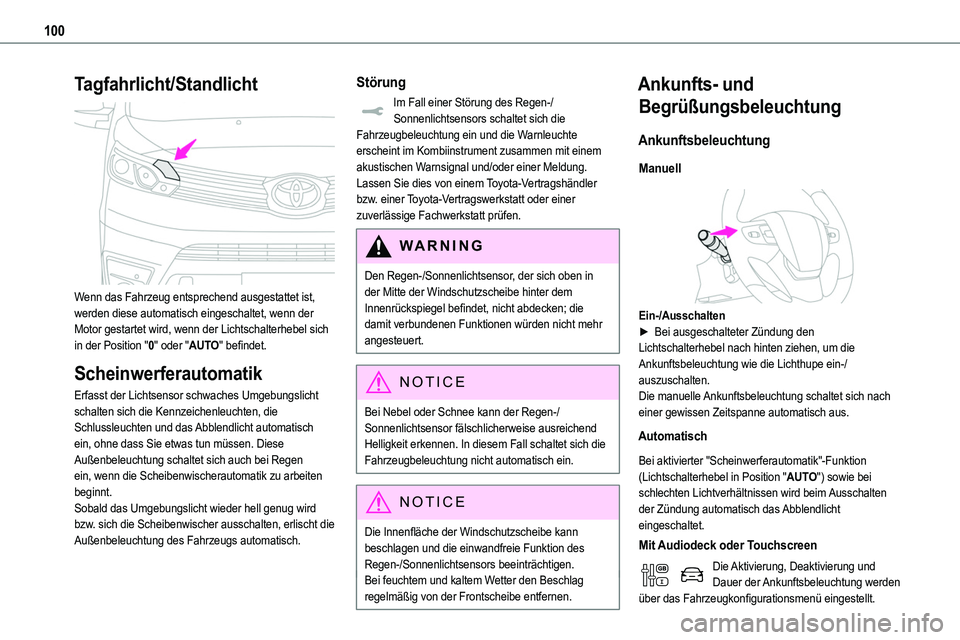 100

Tagfahrlicht/Standlicht

Wenn das Fahrzeug entsprechend ausgestattet ist, werden diese automatisch eingeschaltet, wenn der Motor gestartet wird, wenn der Lichtschalterhebel sich in der Position "0" oder "AUTO" befindet.

Scheinwerferautomatik

Erfasst der Lichtsensor schwaches Umgebungslicht schalten sich die Kennzeichenleuchten, die Schlussleuchten und das Abblendlicht automatisch ein, ohne dass Sie etwas tun müssen. Diese Außenbeleuchtung schaltet sich auch bei Regen ein, wenn die Scheibenwischerautomatik zu arbeiten beginnt.
Sobald das Umgebungslicht wieder hell genug wird bzw. sich die Scheibenwischer ausschalten, erlischt die Außenbeleuchtung des Fahrzeugs automatisch.

Störung

Im Fall einer Störung des Regen-/Sonnenlichtsensors schaltet sich die Fahrzeugbeleuchtung ein und die Warnleuchte erscheint im Kombiinstrument zusammen mit einem akustischen Warnsignal und/oder einer Meldung.
Lassen Sie dies von einem Toyota-Vertragshändler bzw. einer Toyota-Vertragswerkstatt oder einer zuverlässige Fachwerkstatt prüfen.

WARNING

Den Regen-/Sonnenlichtsensor, der sich oben in der Mitte der Windschutzscheibe hinter dem Innenrückspiegel befindet, nicht abdecken; die damit verbundenen Funktionen würden nicht mehr angesteuert.

NOTICE

Bei Nebel oder Schnee kann der Regen-/Sonnenlichtsensor fälschlicherweise ausreichend Helligkeit erkennen. In diesem Fall schaltet sich die Fahrzeugbeleuchtung nicht automatisch ein.

NOTICE

Die Innenfläche der Windschutzscheibe kann beschlagen und die einwandfreie Funktion des Regen-/Sonnenlichtsensors beeinträchtigen.
Bei feuchtem und kaltem Wetter den Beschlag regelmäßig von der Frontscheibe entfernen.

Ankunfts- und Begrüßungsbeleuchtung

Ankunftsbeleuchtung

Manuell

Ein-/Ausschalten
► Bei ausgeschalteter Zündung den Lichtschalterhebel nach hinten ziehen, um die Ankunftsbeleuchtung wie die Lichthupe ein-/auszuschalten.
Die manuelle Ankunftsbeleuchtung schaltet sich nach einer gewissen Zeitspanne automatisch aus.

Automatisch

Bei aktivierter "Scheinwerferautomatik"-Funktion (Lichtschalterhebel in Position "AUTO") sowie bei schlechten Lichtverhältnissen wird beim Ausschalten der Zündung automatisch das Abblendlicht eingeschaltet.

Mit Audiodeck oder Touchscreen

Die Aktivierung, Deaktivierung und Dauer der Ankunftsbeleuchtung werden über das Fahrzeugkonfigurationsmenü eingestellt.

carmanualsonline.info